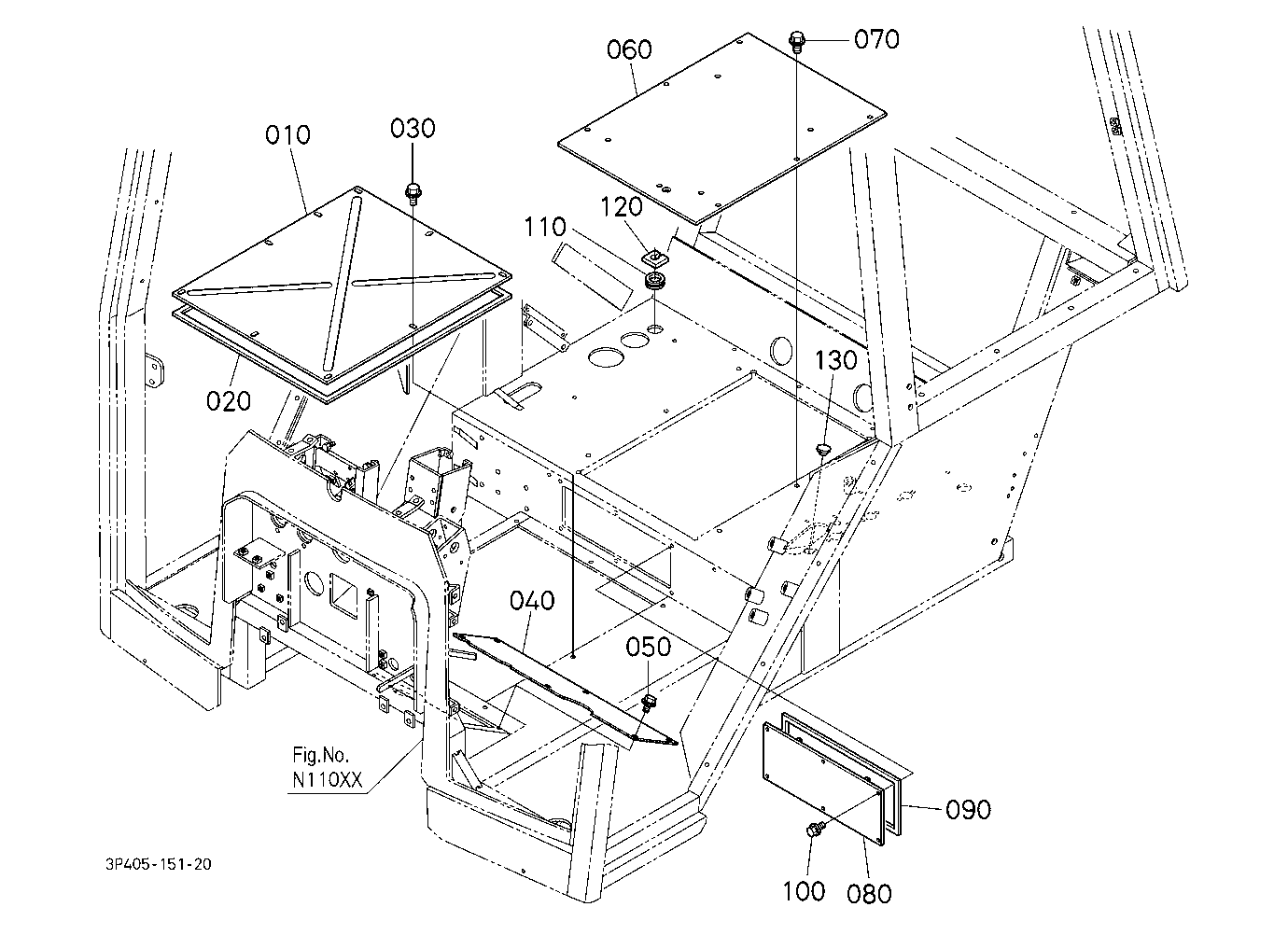 060
070
010
030
120
110
130
020
040
050
Fig.No.
N110XX
090
100
080
3P405-151-20