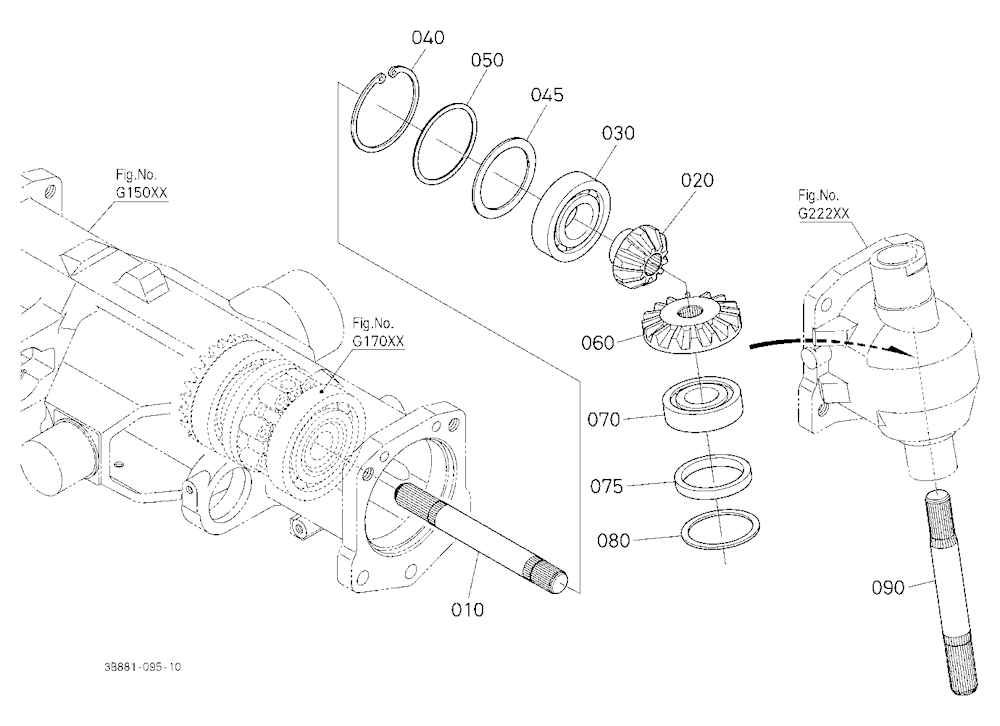 040
050
045
030
020
Fig.No.
G150XX
Fig.No.
G222XX
Fig.No.
G170XX
060
070
075
080
010
090
3B881-095-10