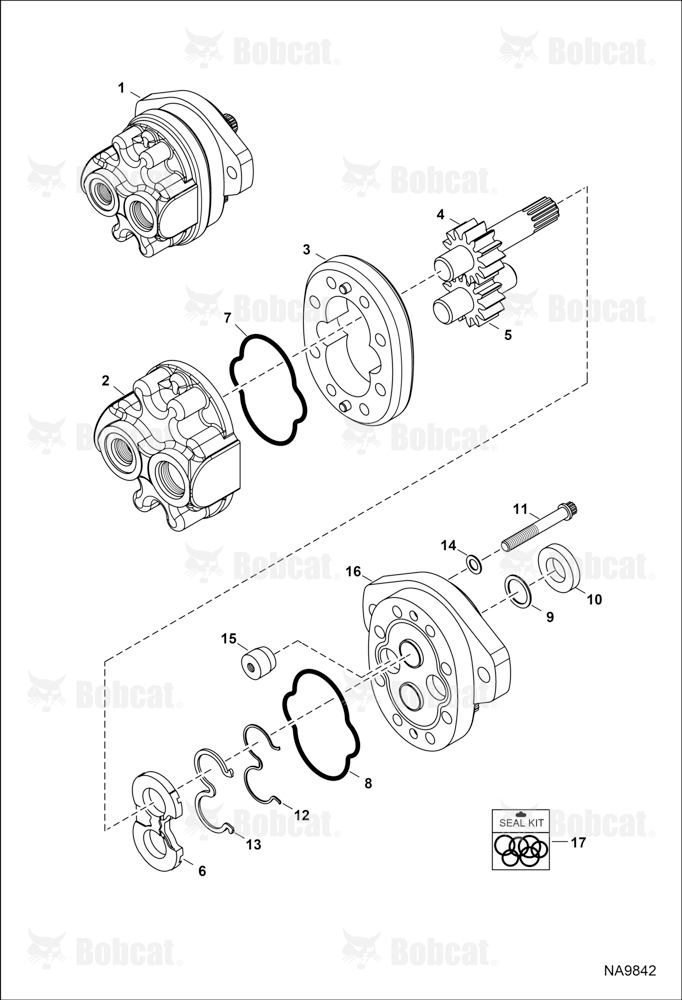 Bobcat

1

4

3

7

5

2

11

14

16

10

9

15

8

12

13

6

SEAL KIT

17

NA9842