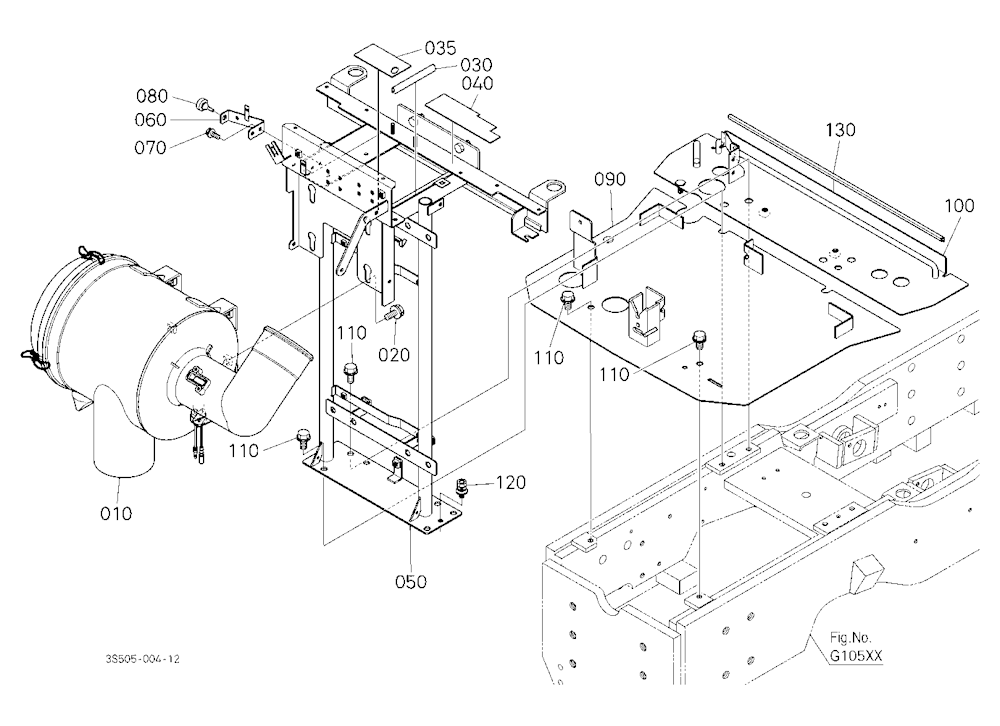 035
030
040
080
060
070
130
090
100
110
020
110
110
110
120
010
050
3S505-004-12
Fig.No.
G105XX