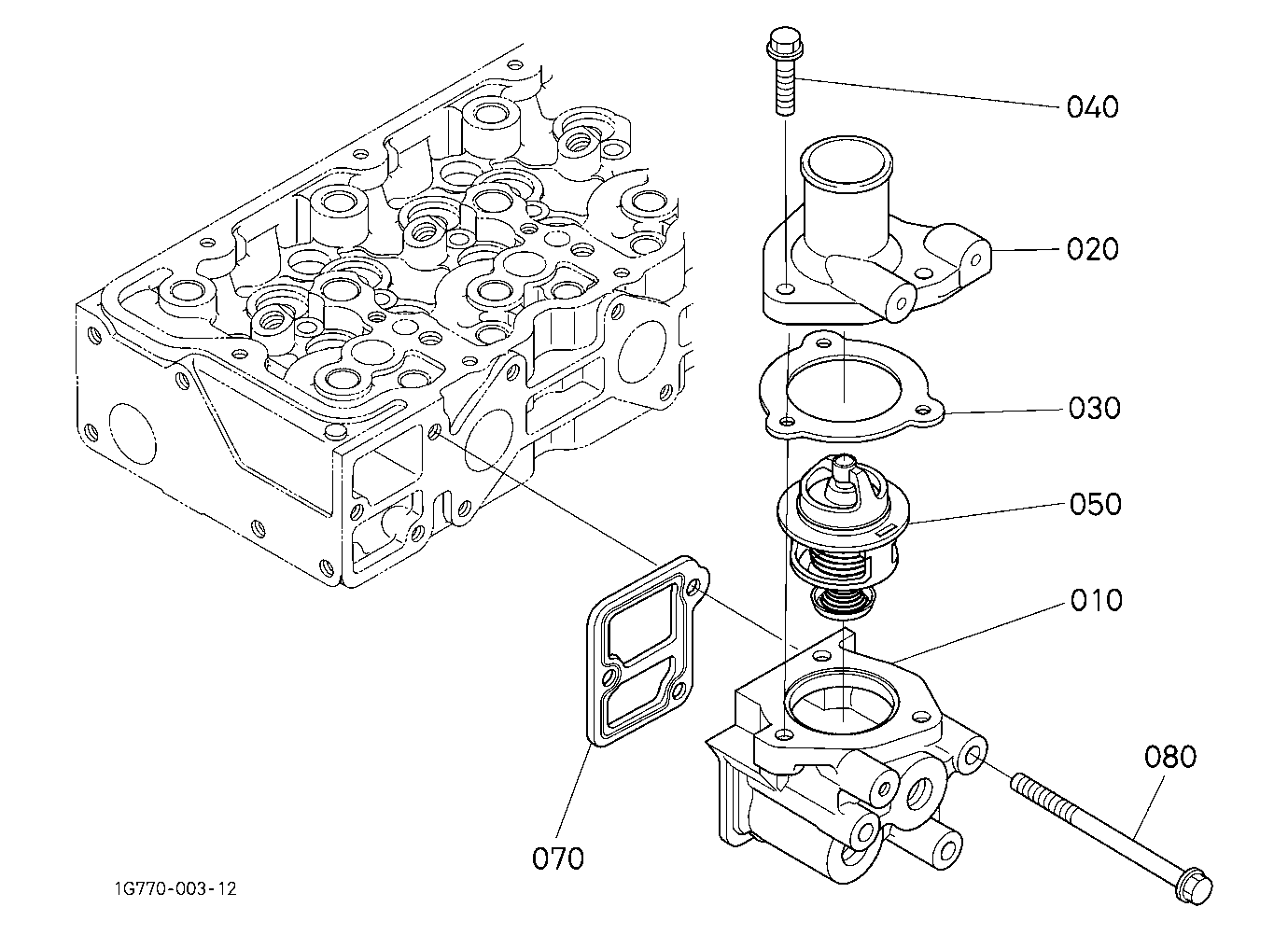 040

020

030

050

010

080

070

1G770-003-12