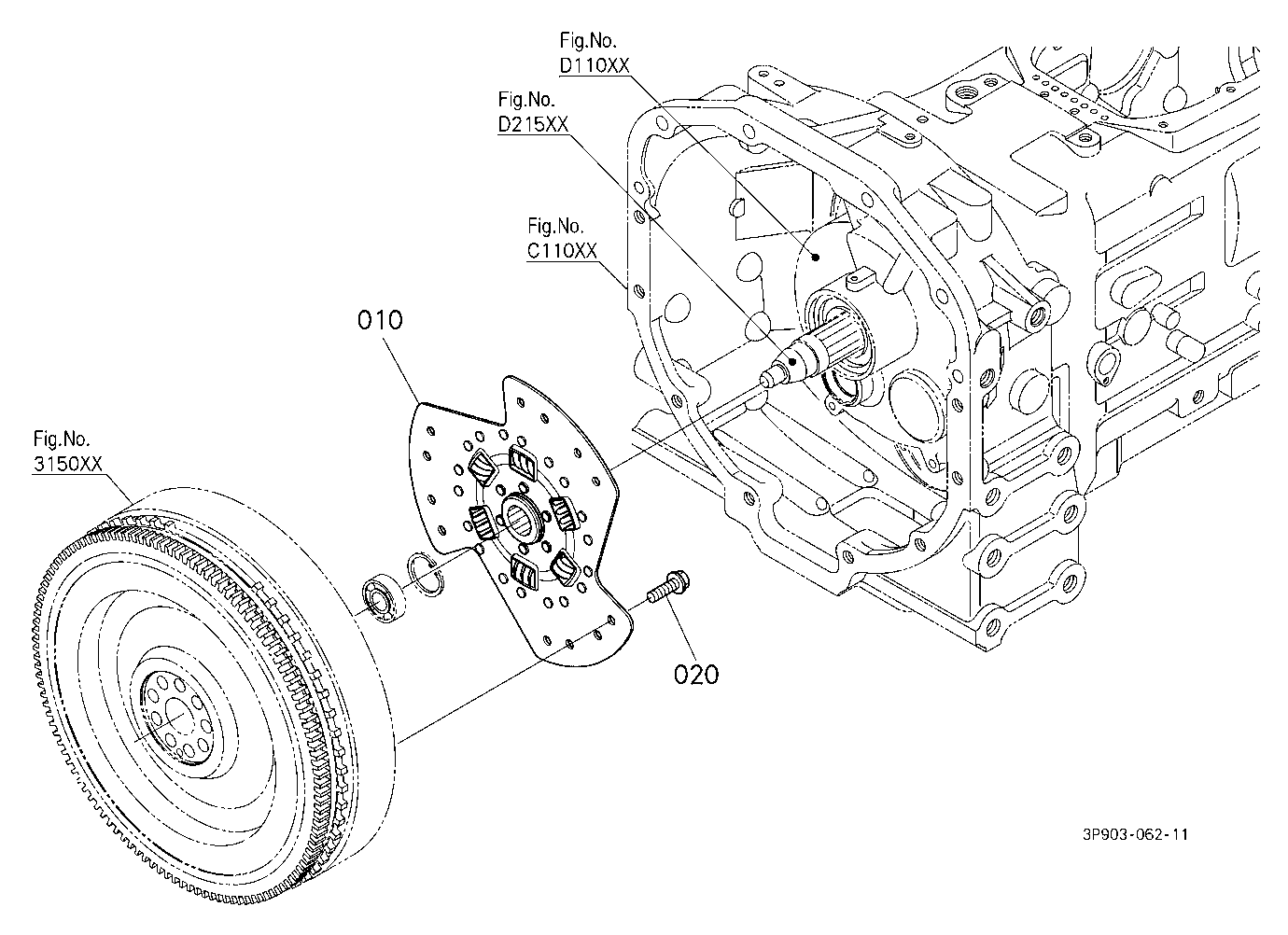 Fig.No.
D110XX

Fig.No.
D215XX

Fig.No.
C110XX

010

Fig.No.
3150XX

020

3P903-062-11