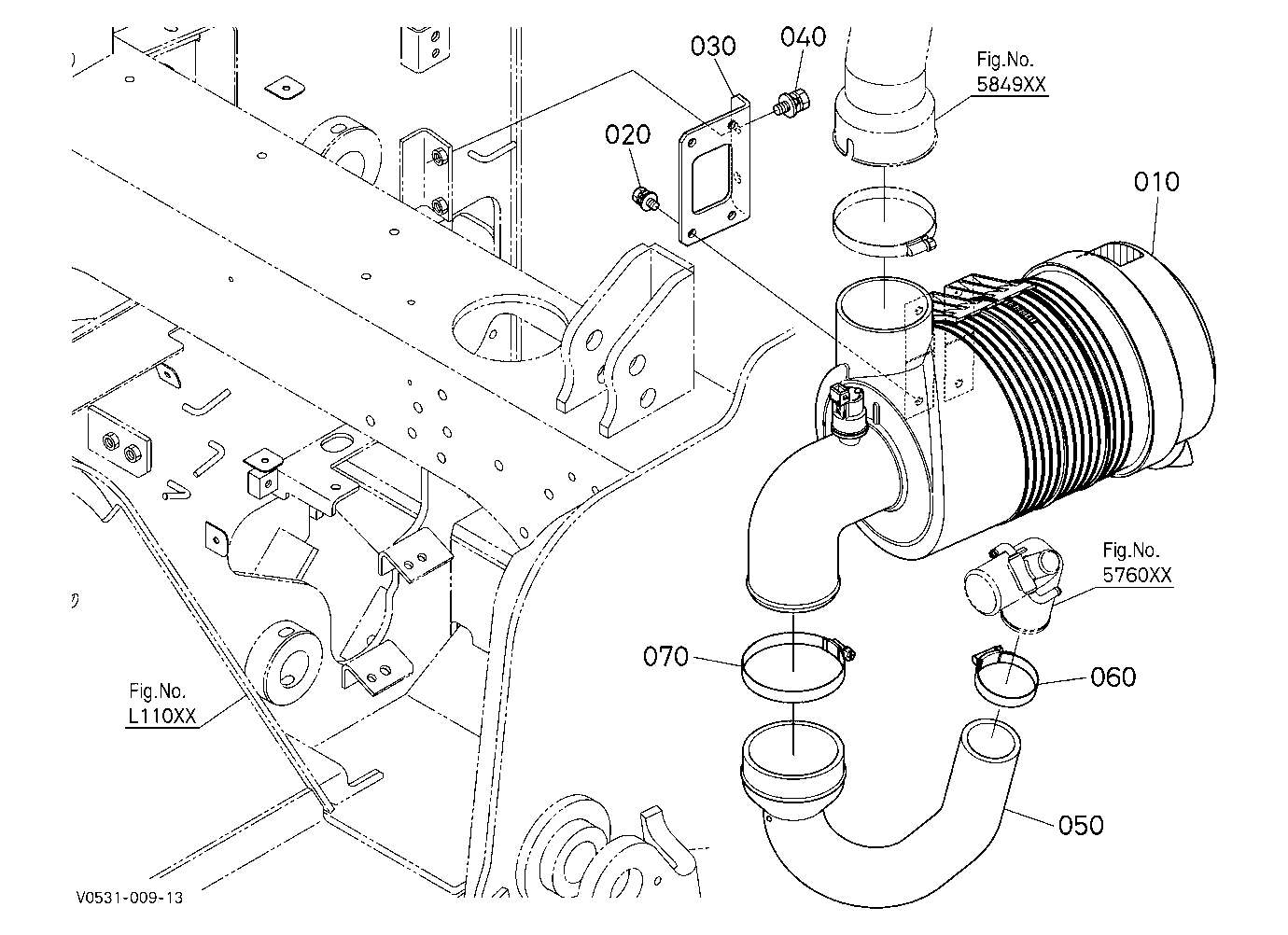 030
040
Fig.No.
5849XX
020
010
Fig.No.
5760XX
070
060
Fig.No.
L110XX
050
V0531-009-13