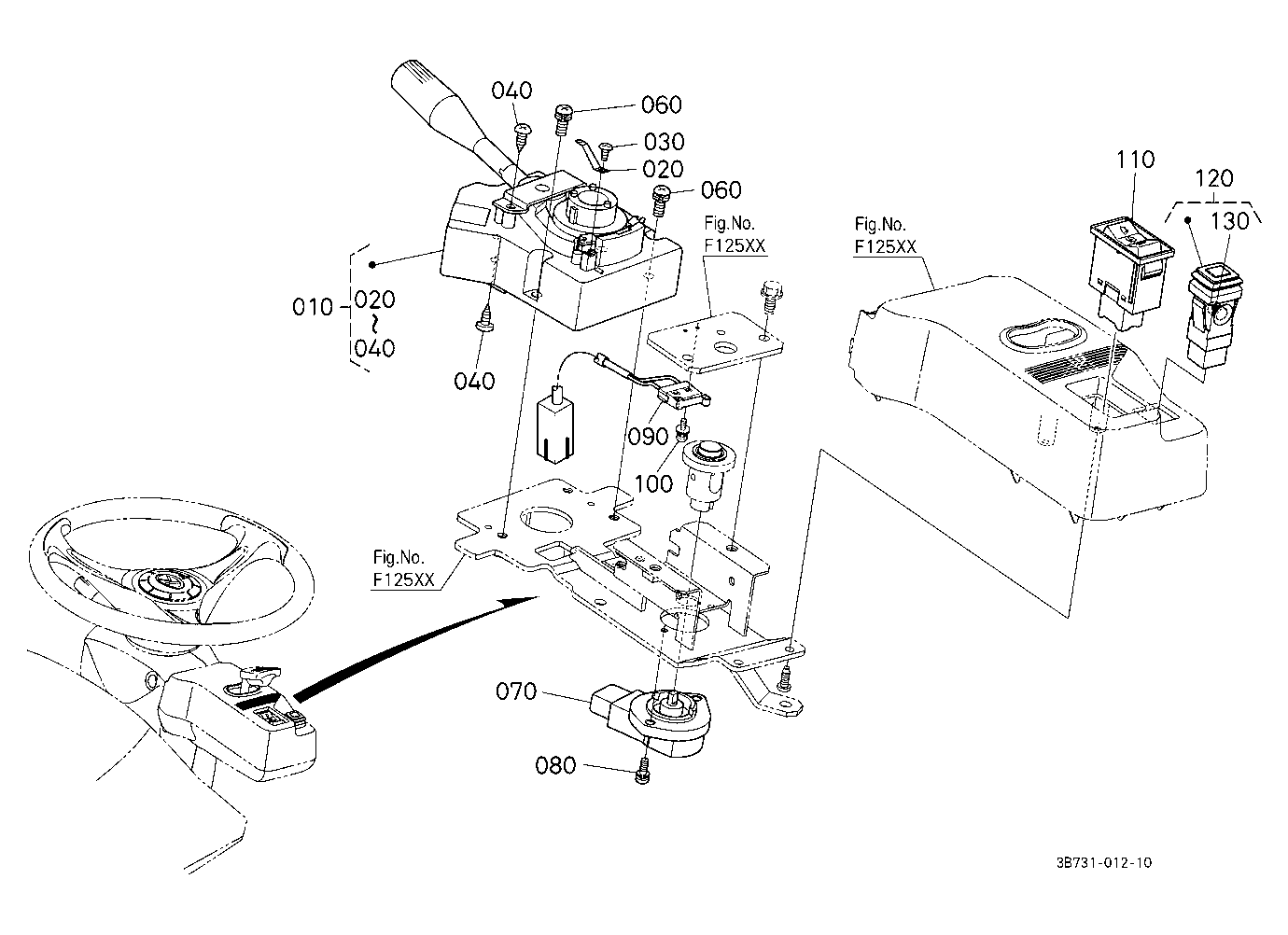 040
060
030
020
060
110
120
130
Fig.No.
F125XX
Fig.No.
F125XX
010
020
~
040
040
090
100
Fig.No.
F125XX
070
080
3B731-012-10