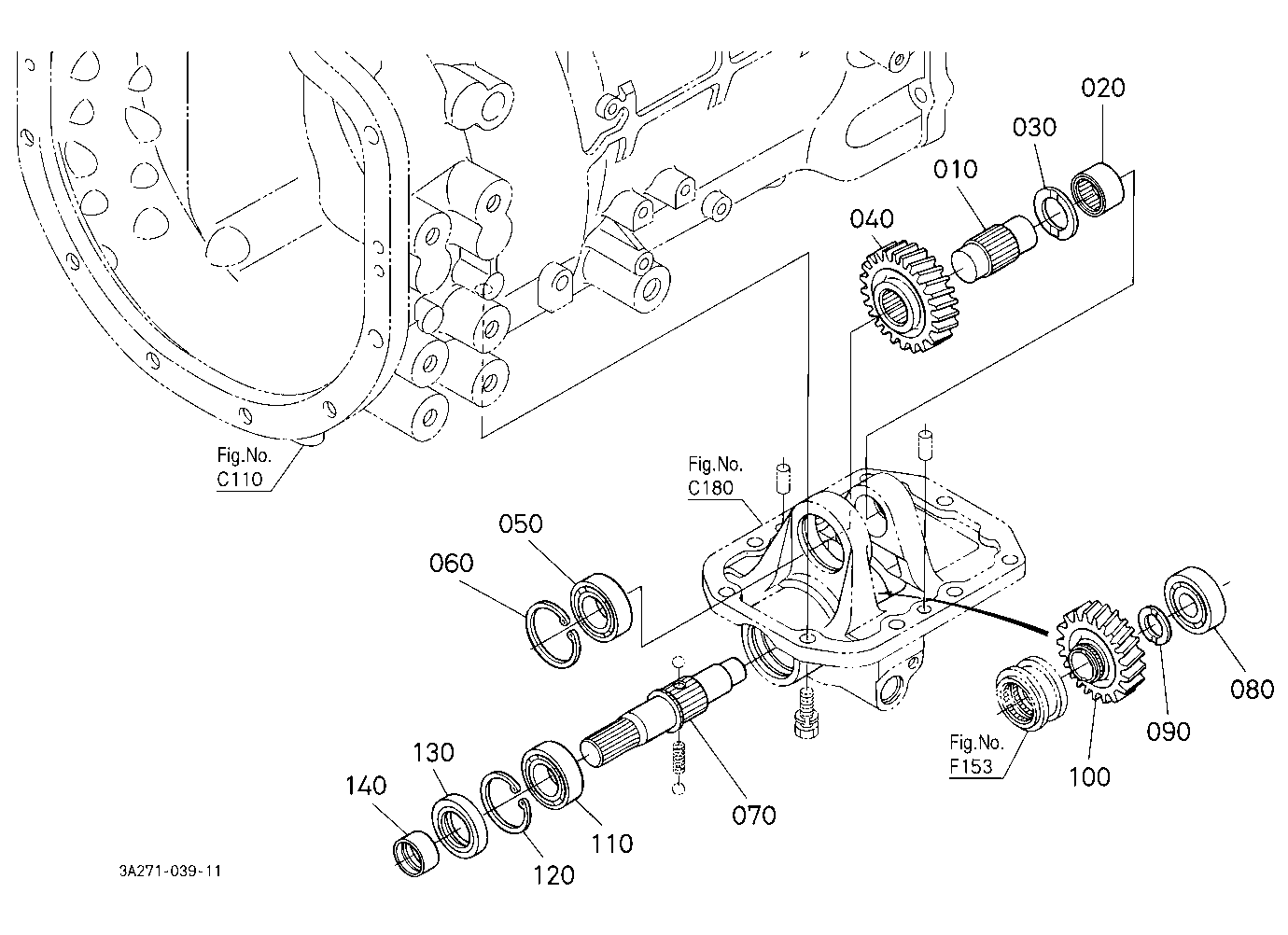 020
030
010
040
Fig.No.
C110
Fig.No.
C180
050
060
080
090
Fig.No.
F153
100
070
130
140
110
120
3A271-039-11