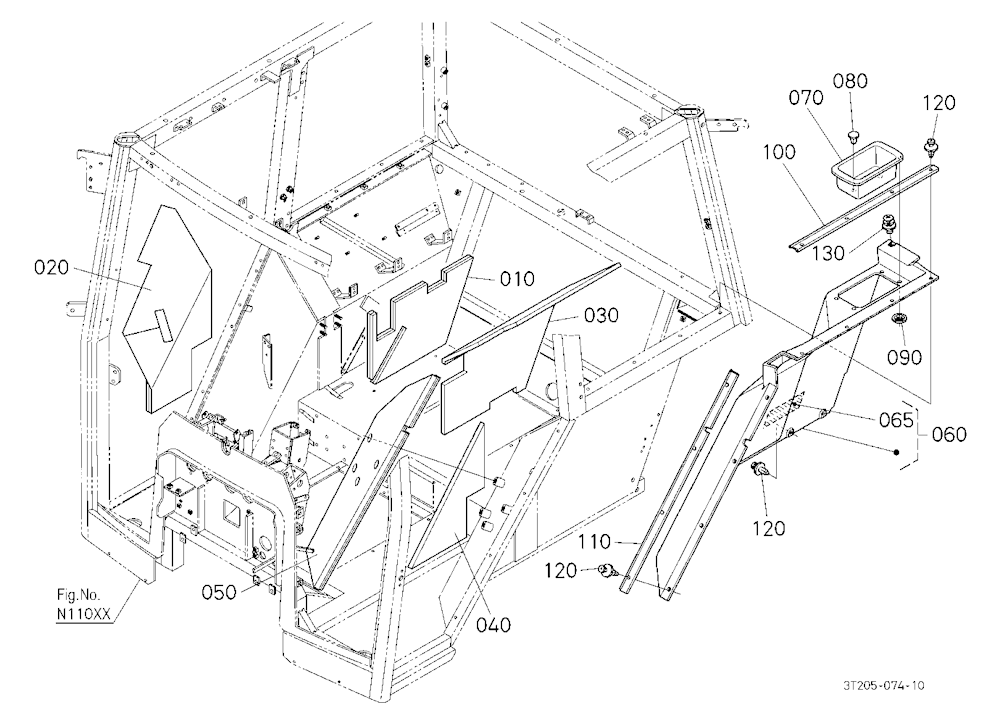 070
080
120
100
130
020
010
030
090
065
060
120
110
120
050
040
Fig.No.
N110XX
3T205-074-10