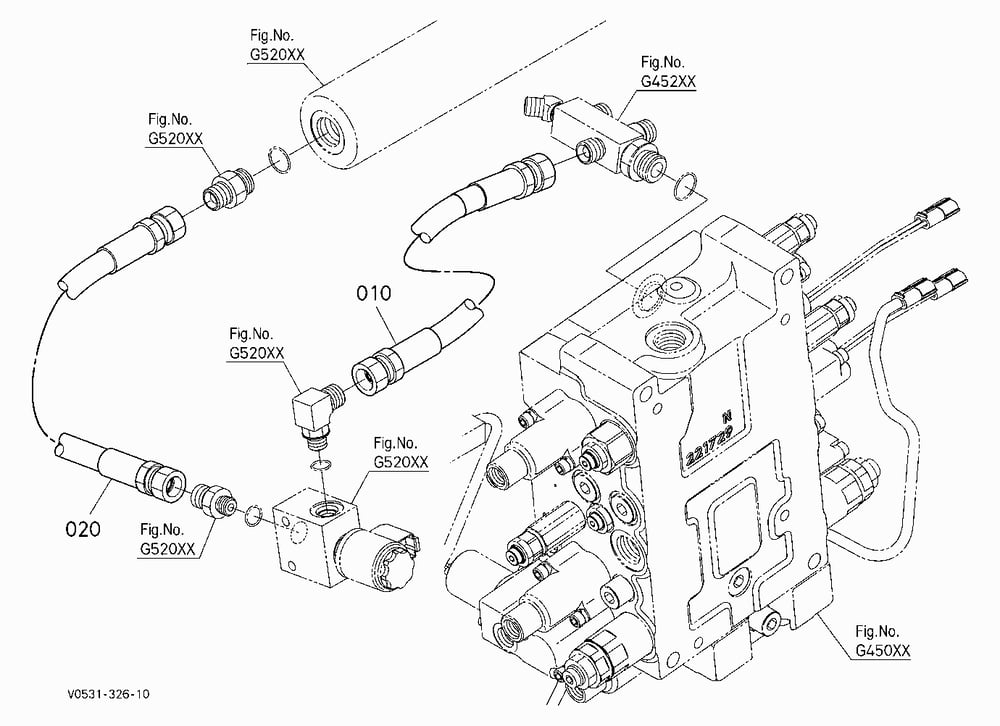 Fig.No.
G520XX

Fig.No.
G452XX

Fig.No.
G520XX

010

Fig.No.
G520XX

Fig.No.
G520XX

N
221729

020

Fig.No.
G520XX

Fig.No.
G450XX

V0531-326-10