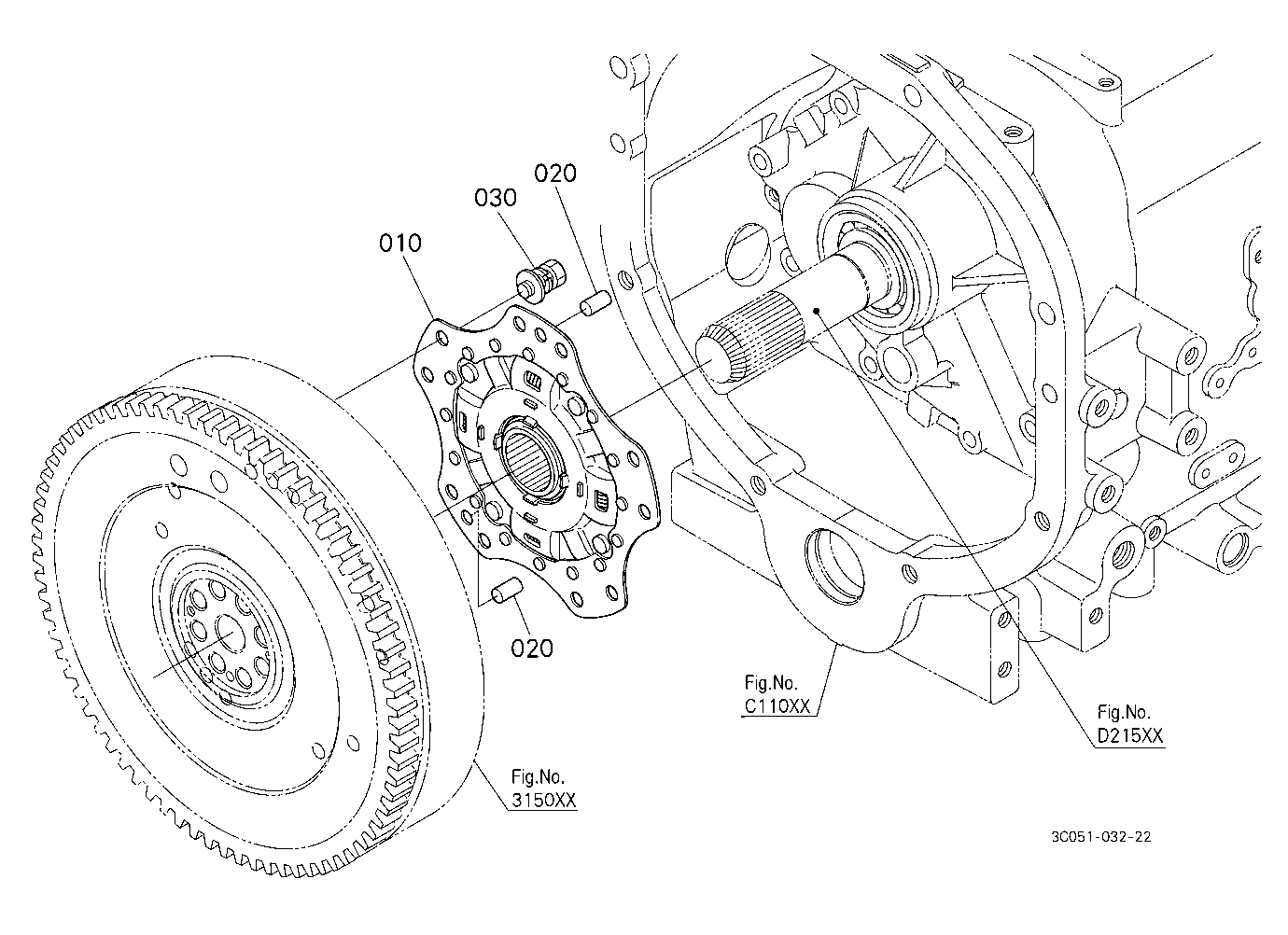 020
030
010
020
Fig.No.
C110XX
Fig.No.
D215XX
Fig.No.
3150XX
3C051-032-22