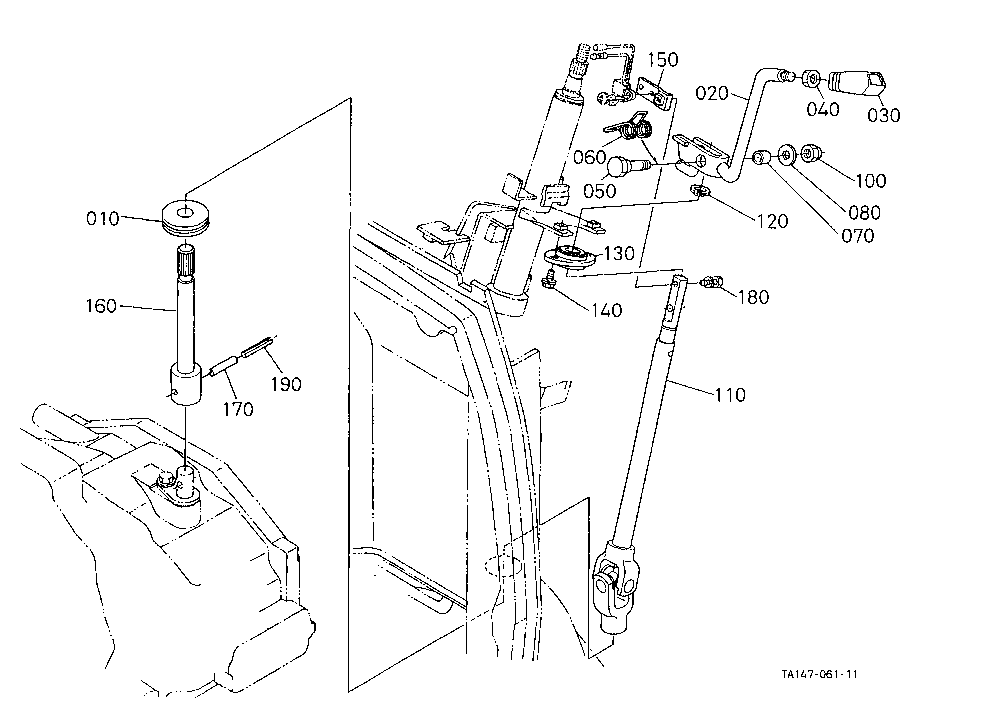 150
020
040
030
060
050
100
080
070
120
010
130
140
180
160
190
170
110
TA147-061-11