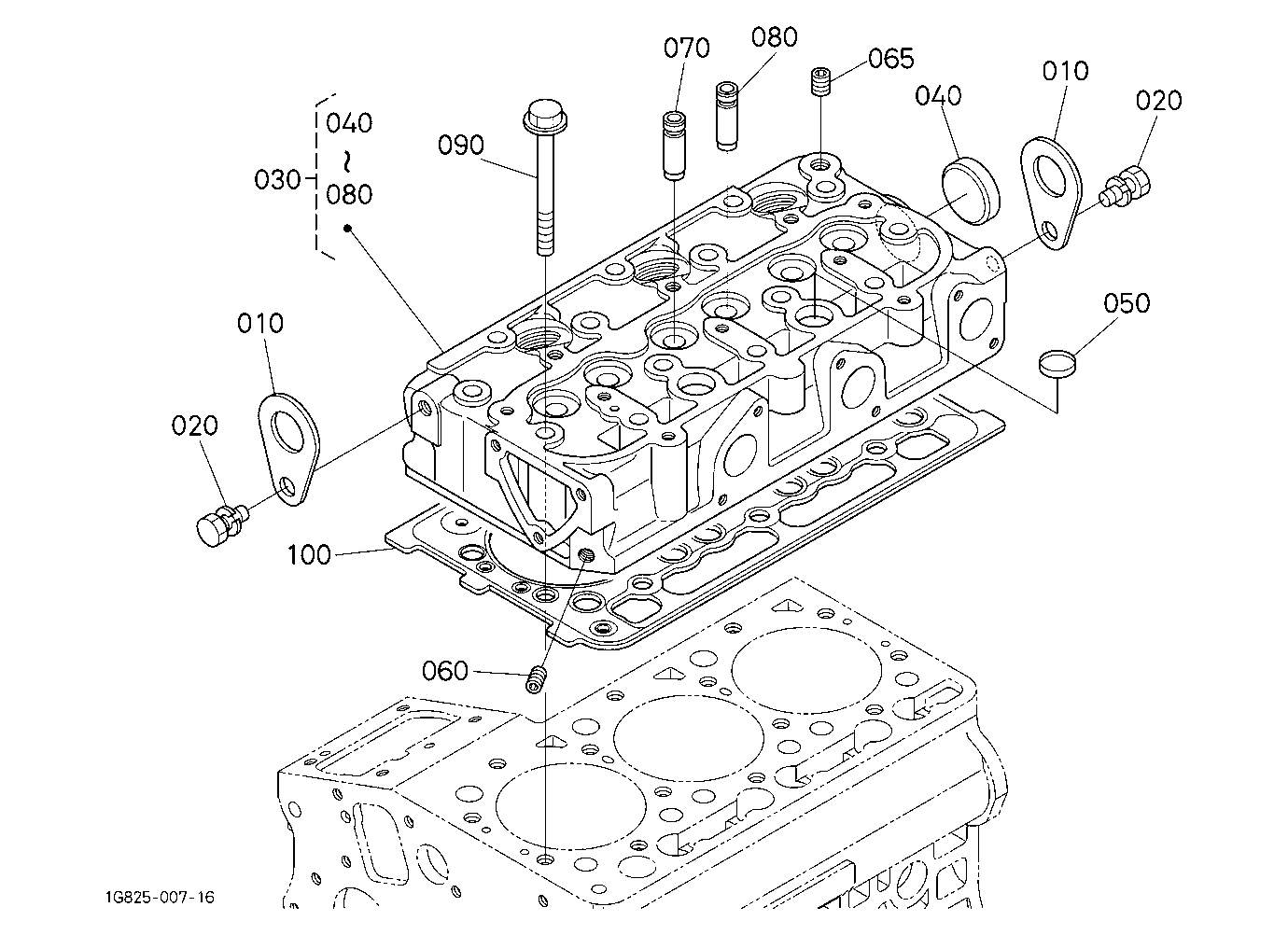 070
080
065
040
010
020
040
~
080
030
090
050
010
020
100
060
1G825-007-16