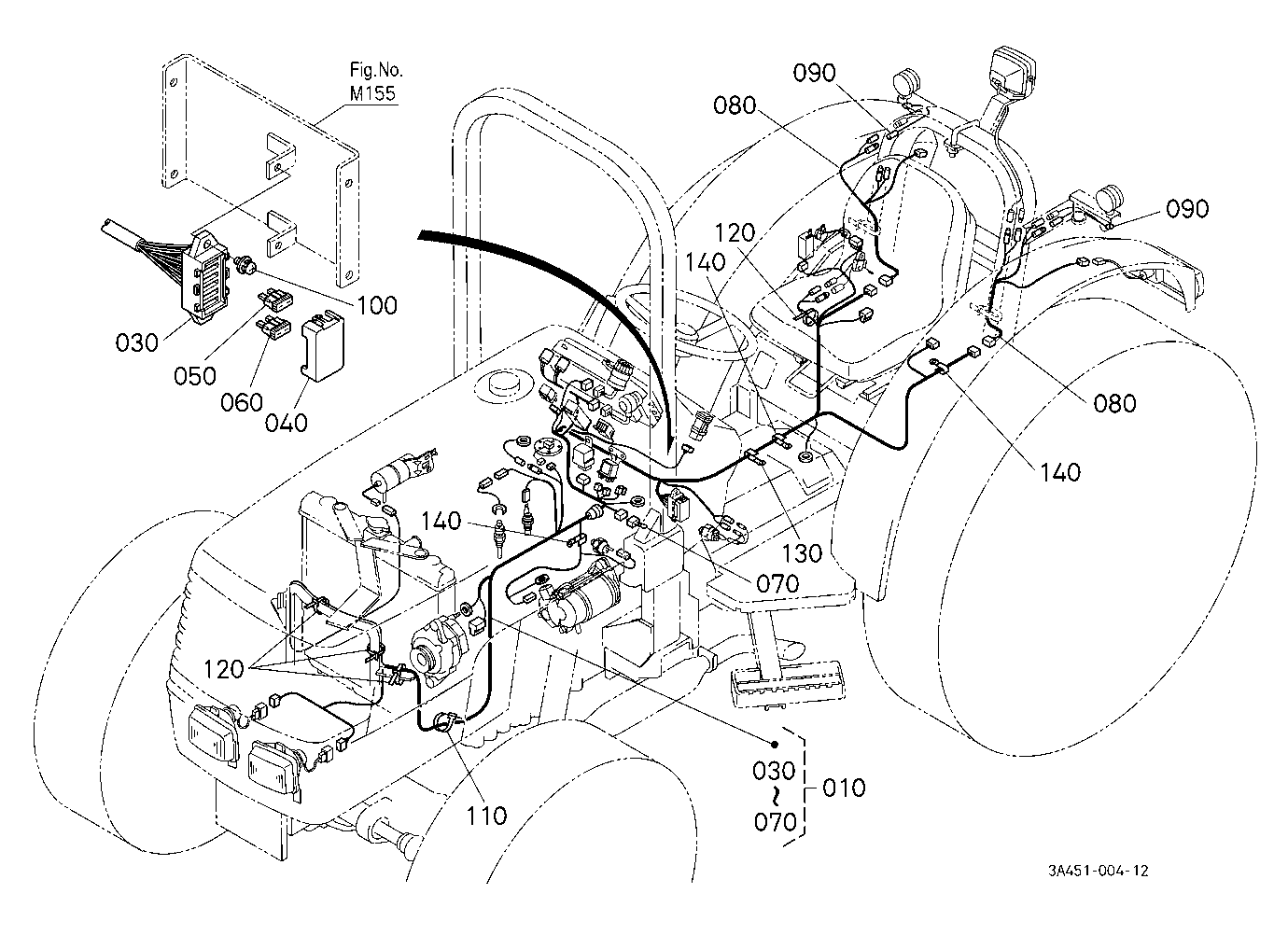 Fig.No.
M155

090
080
090
120
140
100
030
050
060
040
080
140
140
130
070
120
110
030
~
070
010

3A451-004-12