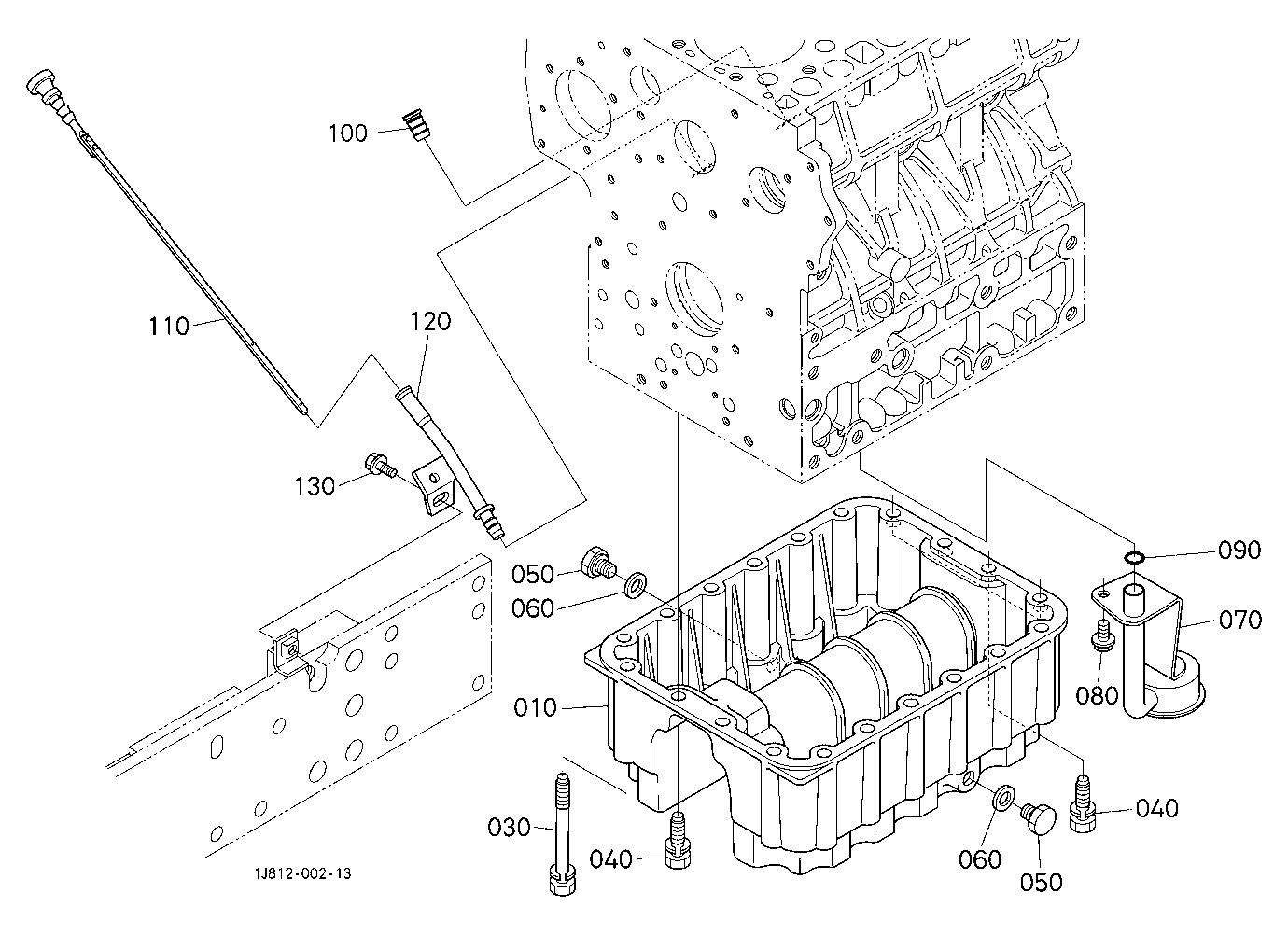 100
110
120
130
050
060
090
070
080
010
030
040
060
050
040
1J812-002-13