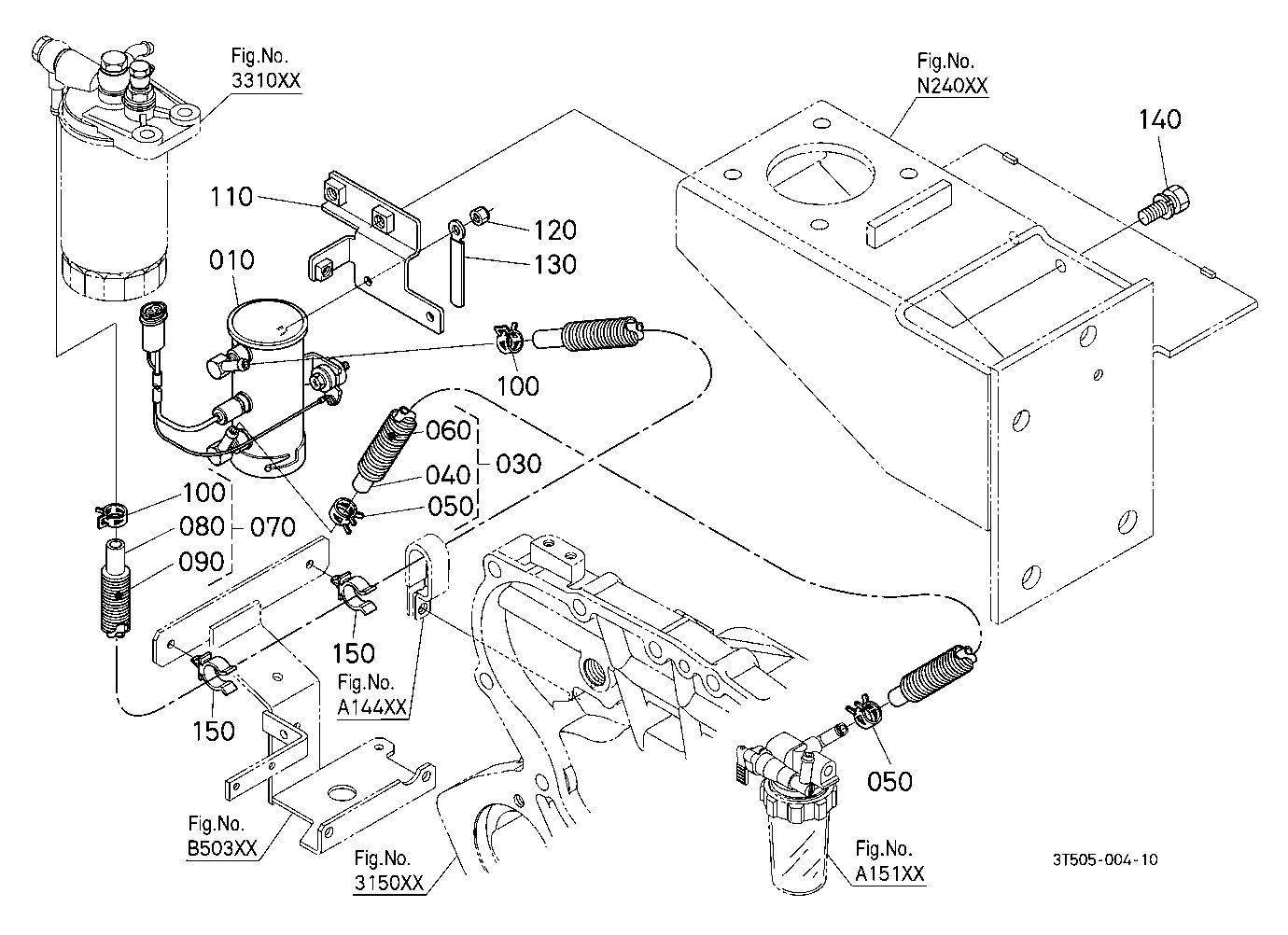 Fig.No.
3310XX

Fig.No.
N240XX

140

110

120

130

010

100

060

040

030

050

100

080

070

090

150

Fig.No.
A144XX

150

050

Fig.No.
B503XX

Fig.No.
3150XX

Fig.No.
A151XX

3T505-004-10