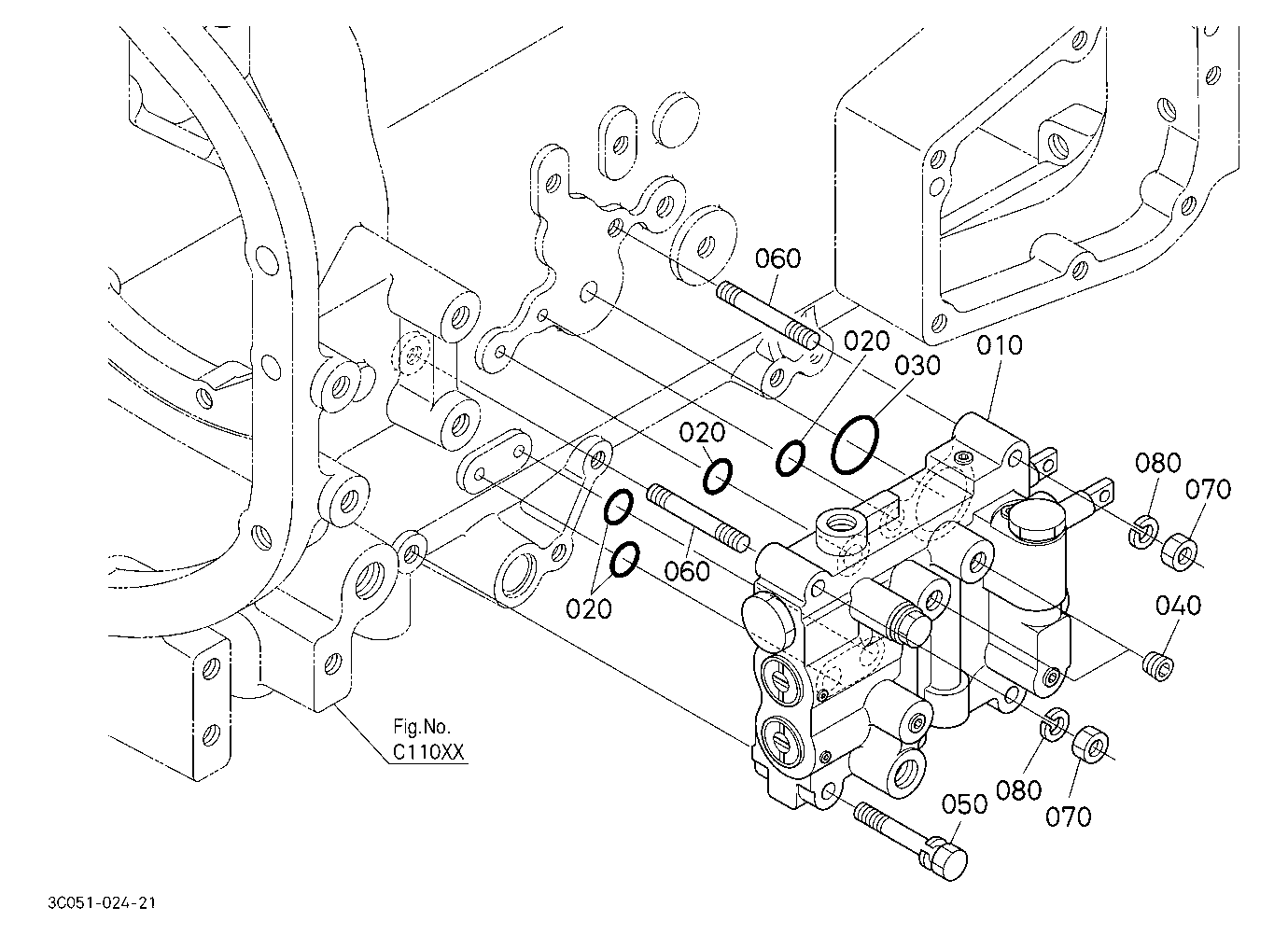 060
020
030
010
020
080
070
060
020
040
Fig.No.
C110XX
080
070
050
3C051-024-21