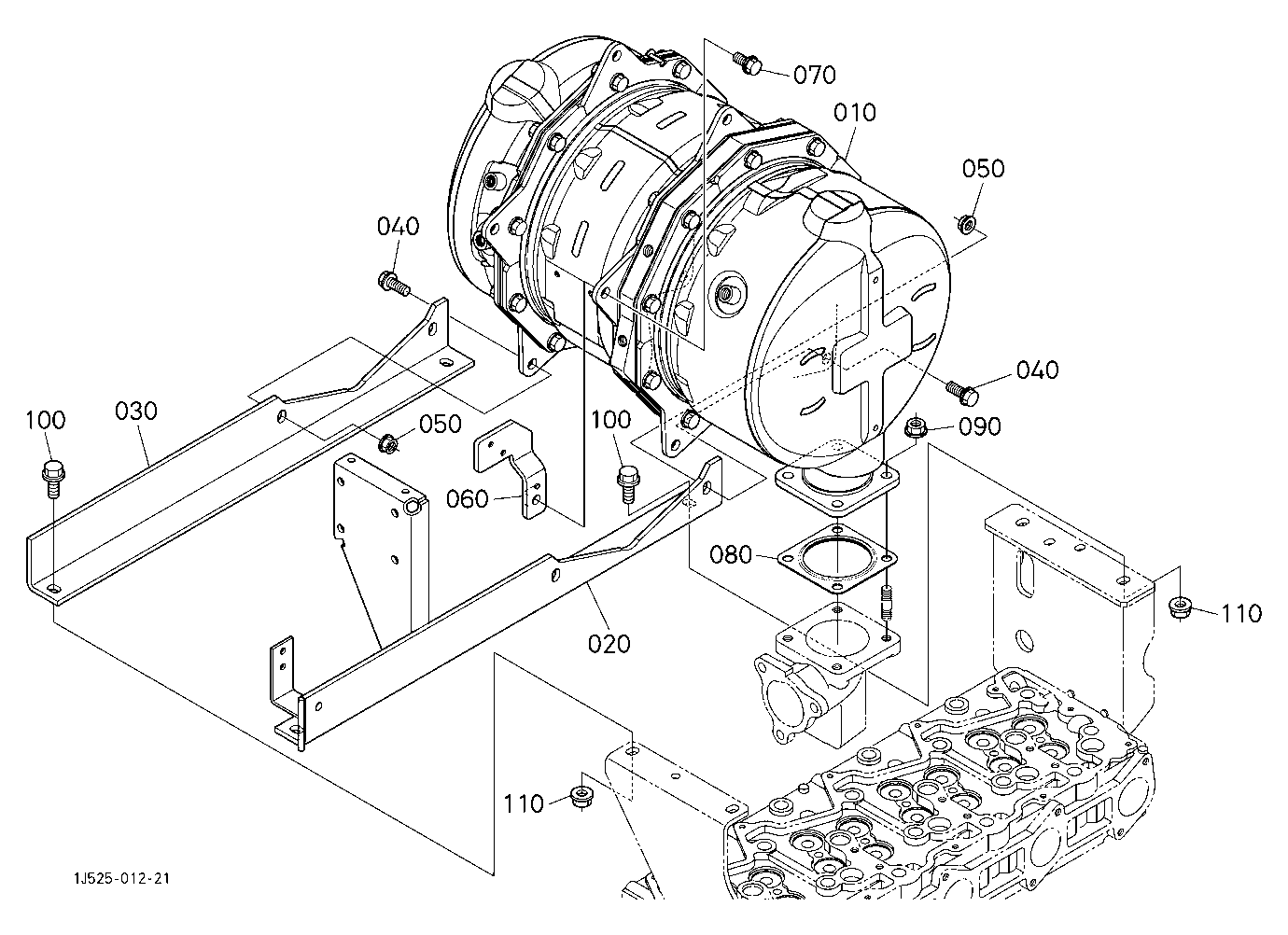 070
010
050
040
040
100
030
050
100
090
060
080
110
020
110
1J525-012-21