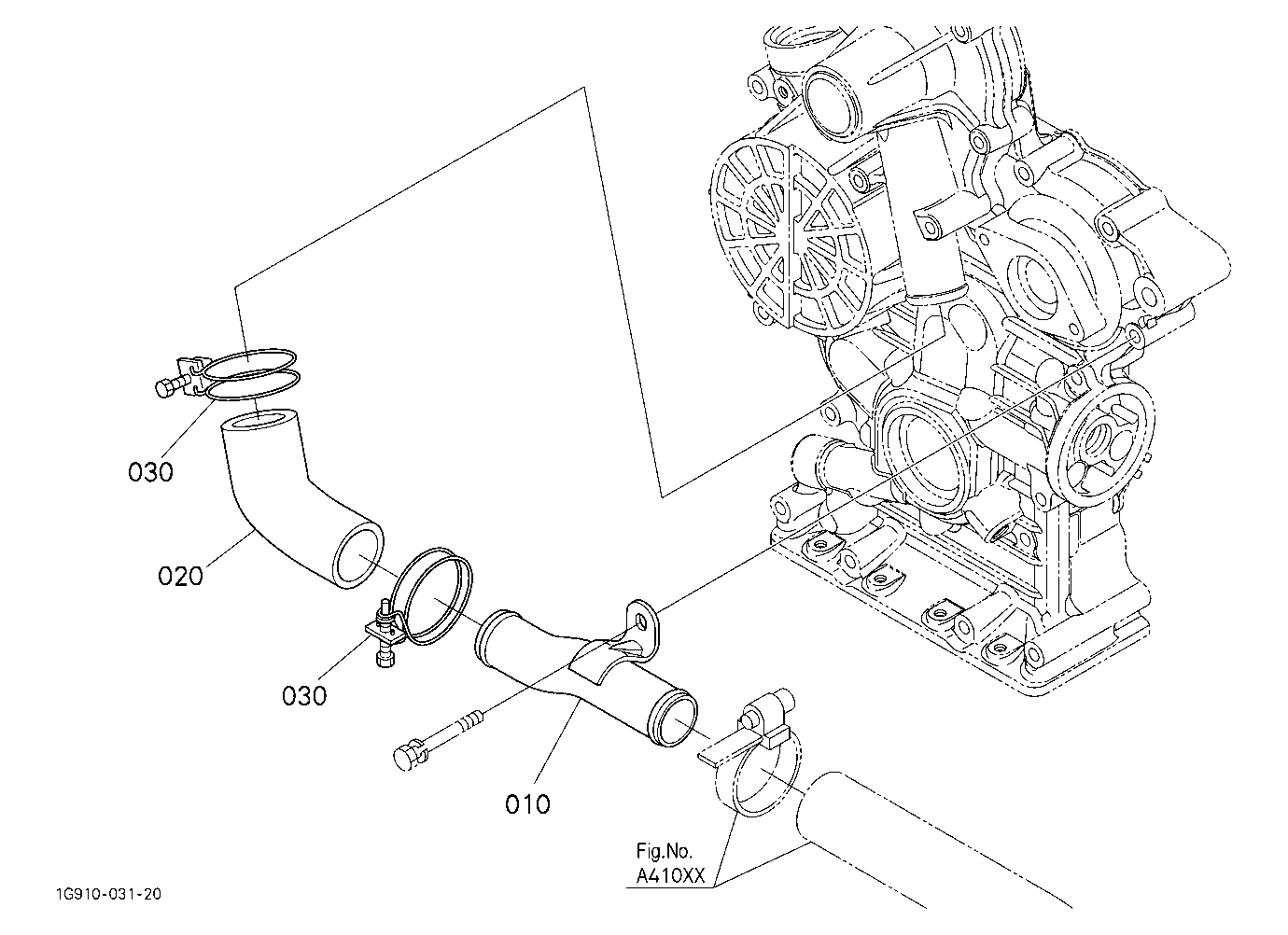 030

020

030

010

Fig.No.
A410XX

1G910-031-20