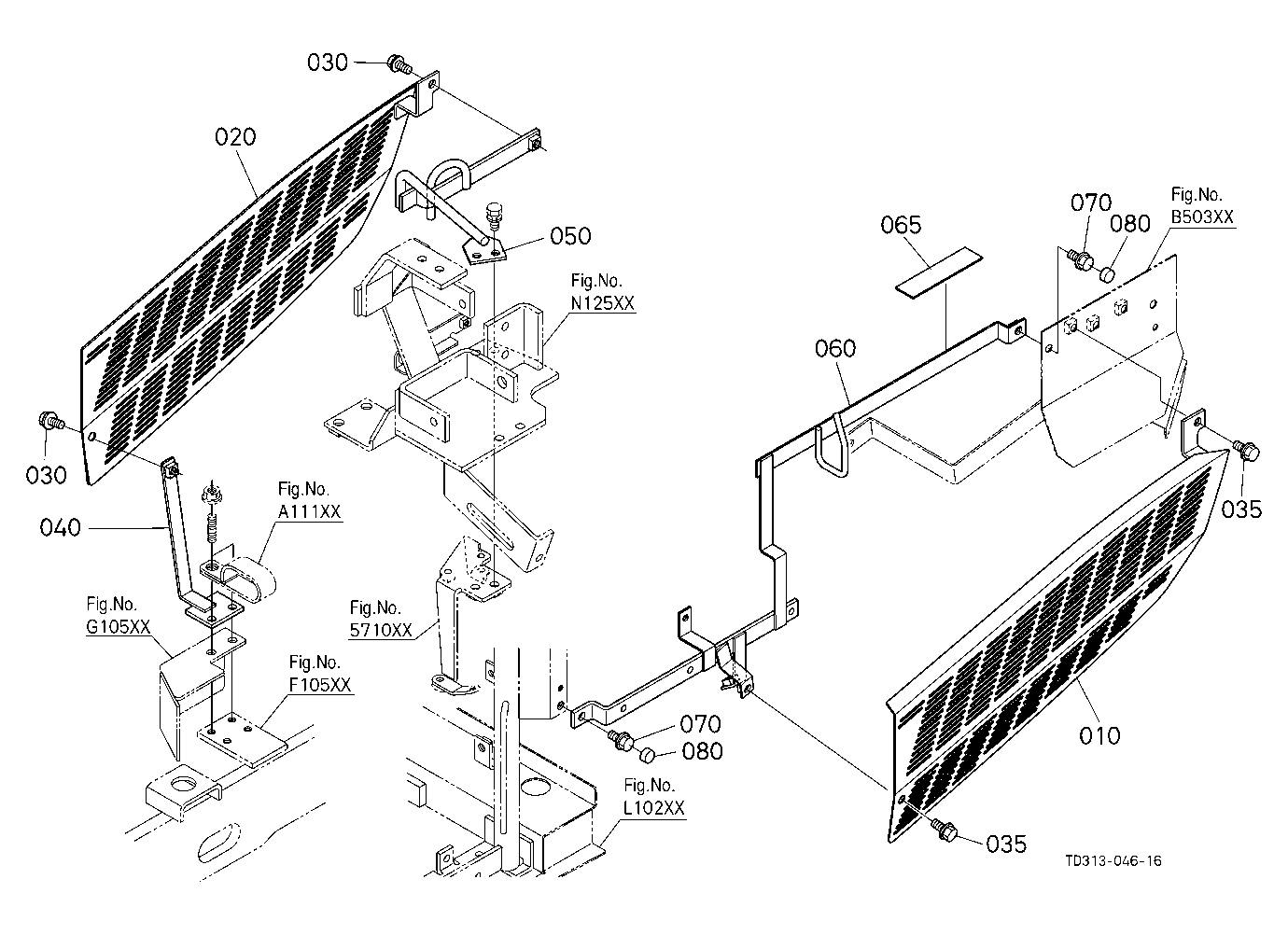 030

020

050

Fig.No.
N125XX

065

070

080

Fig.No.
B503XX

060

030

040

Fig.No.
A111XX

035

Fig.No.
G105XX

Fig.No.
5710XX

Fig.No.
F105XX

070

080

010

Fig.No.
L102XX

035

TD313-046-16