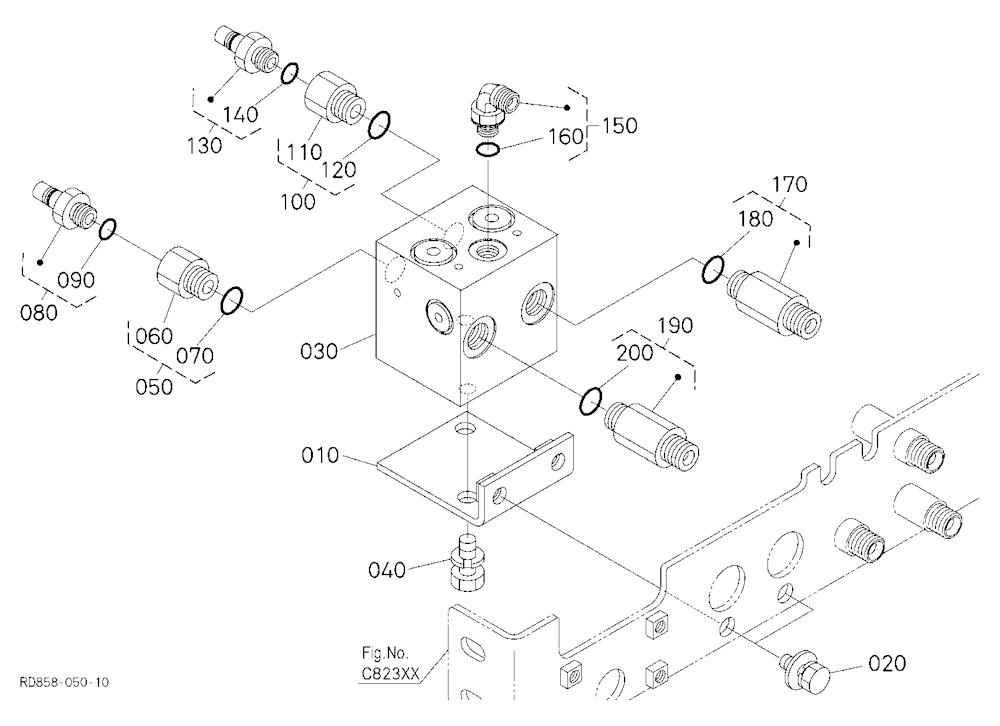 140
130
110
120
100
160
150
170
180
090
080
060
070
050
030
190
200
010
040
Fig.No.
C823XX
020
RD858-050-10