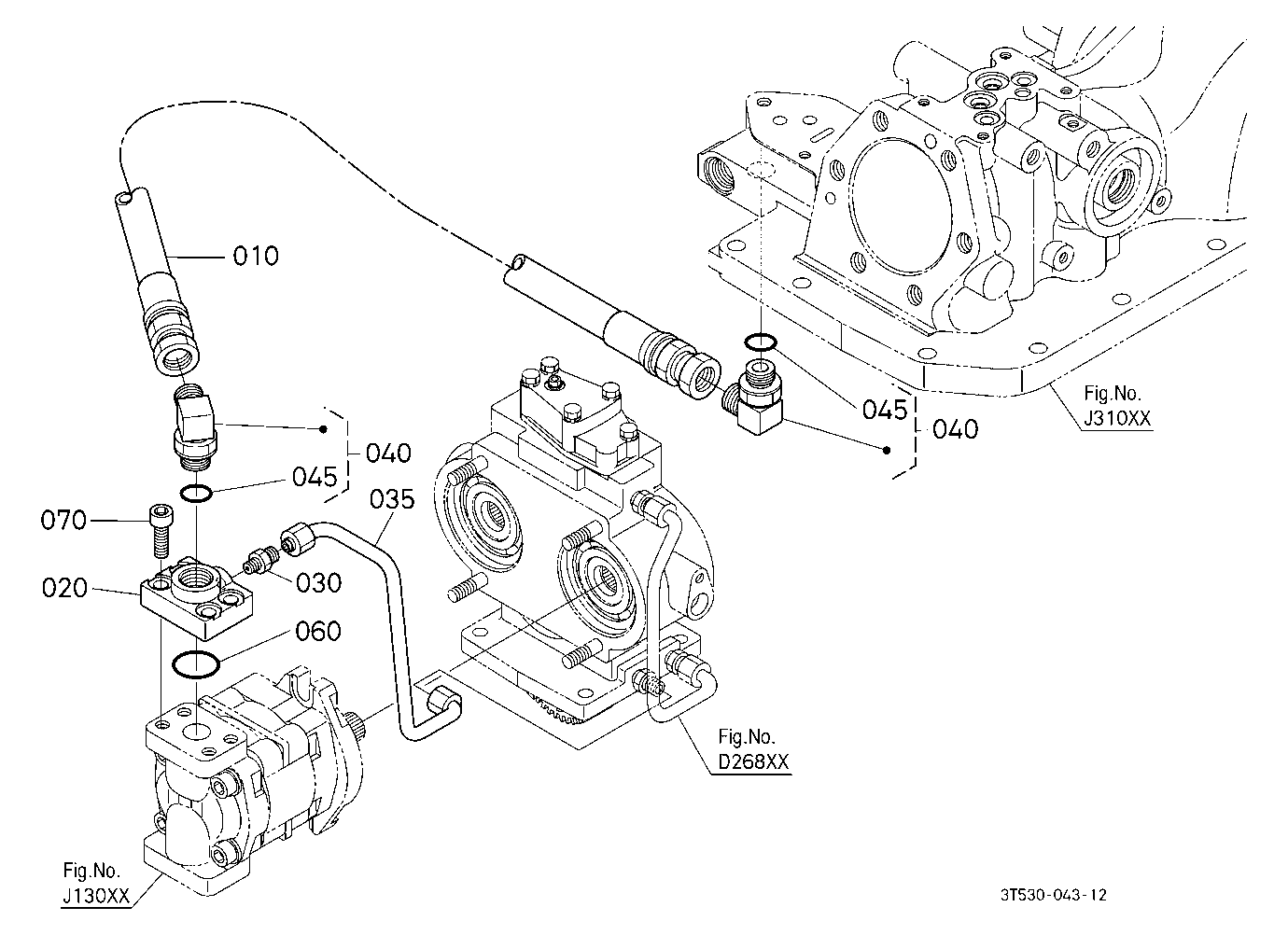 010

045

040

Fig.No.
J310XX

040

045

035

070

030

020

060

Fig.No.
D268XX

Fig.No.
J130XX

3T530-043-12