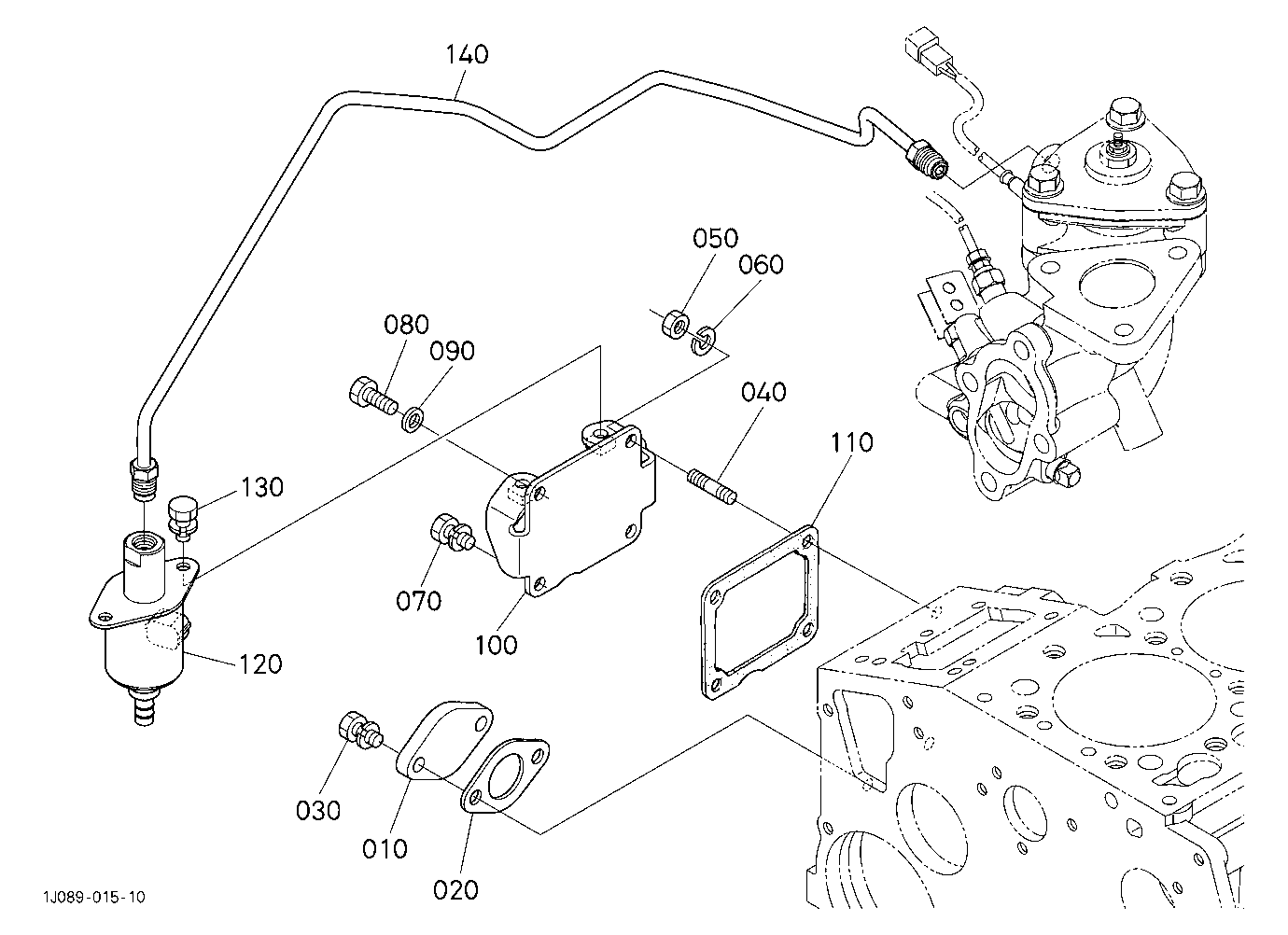 140

050
060

080
090

040

110

130

070

100

120

030
010
020

1J089-015-10