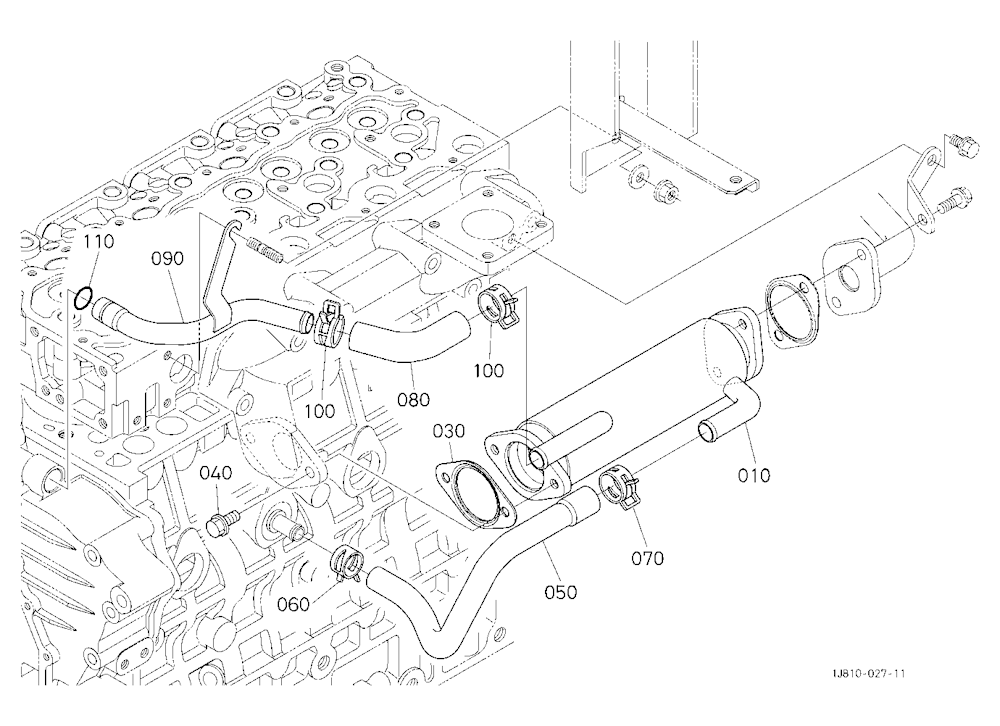 110
090
100
100
080
030
040
010
070
050
060
1J810-027-11