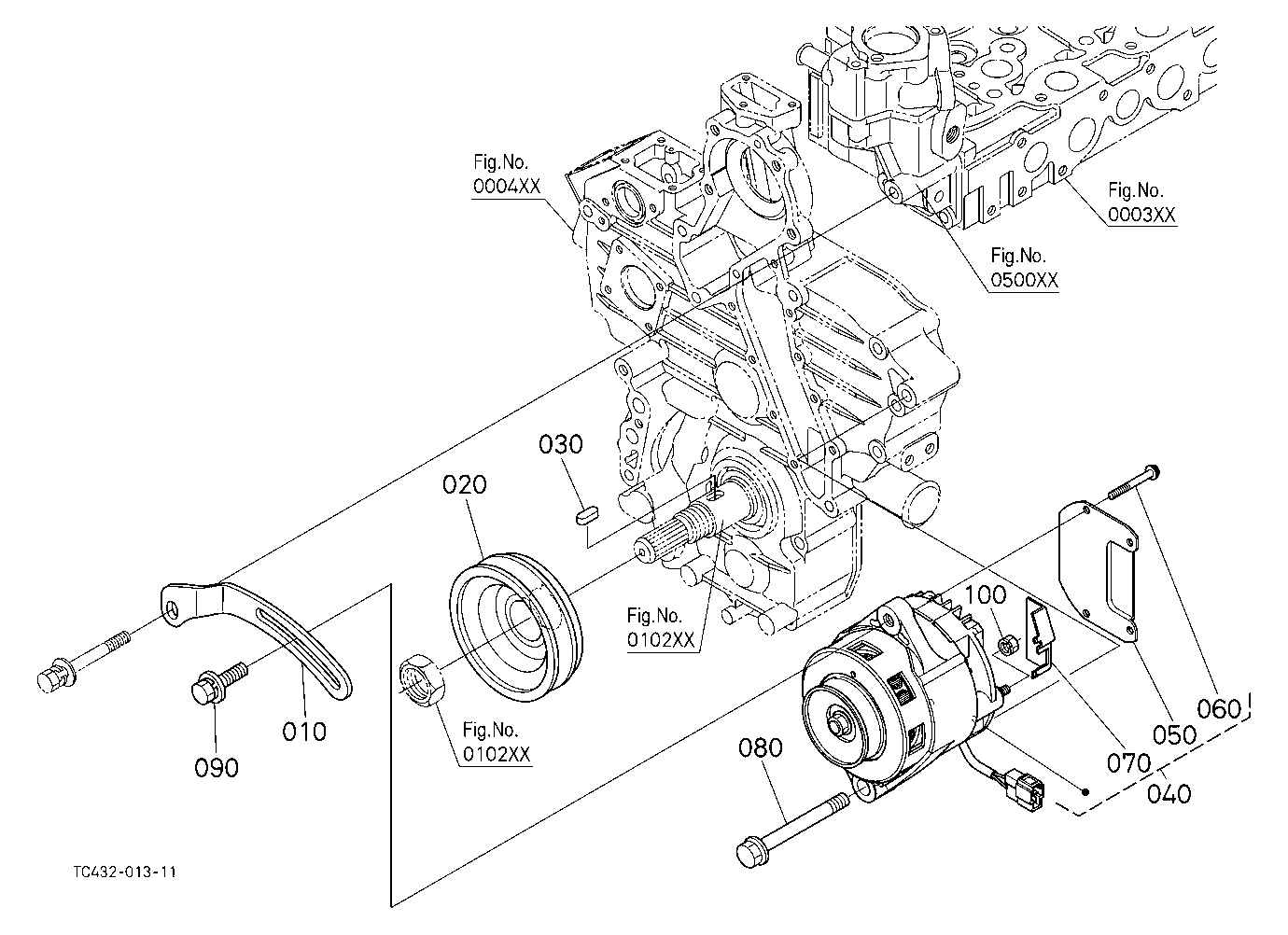 Fig.No.
0004XX

Fig.No.
0003XX

Fig.No.
0500XX

030

020

Fig.No.
0102XX

100

060

050

070

040

010

090

Fig.No.
0102XX

080

TC432-013-11