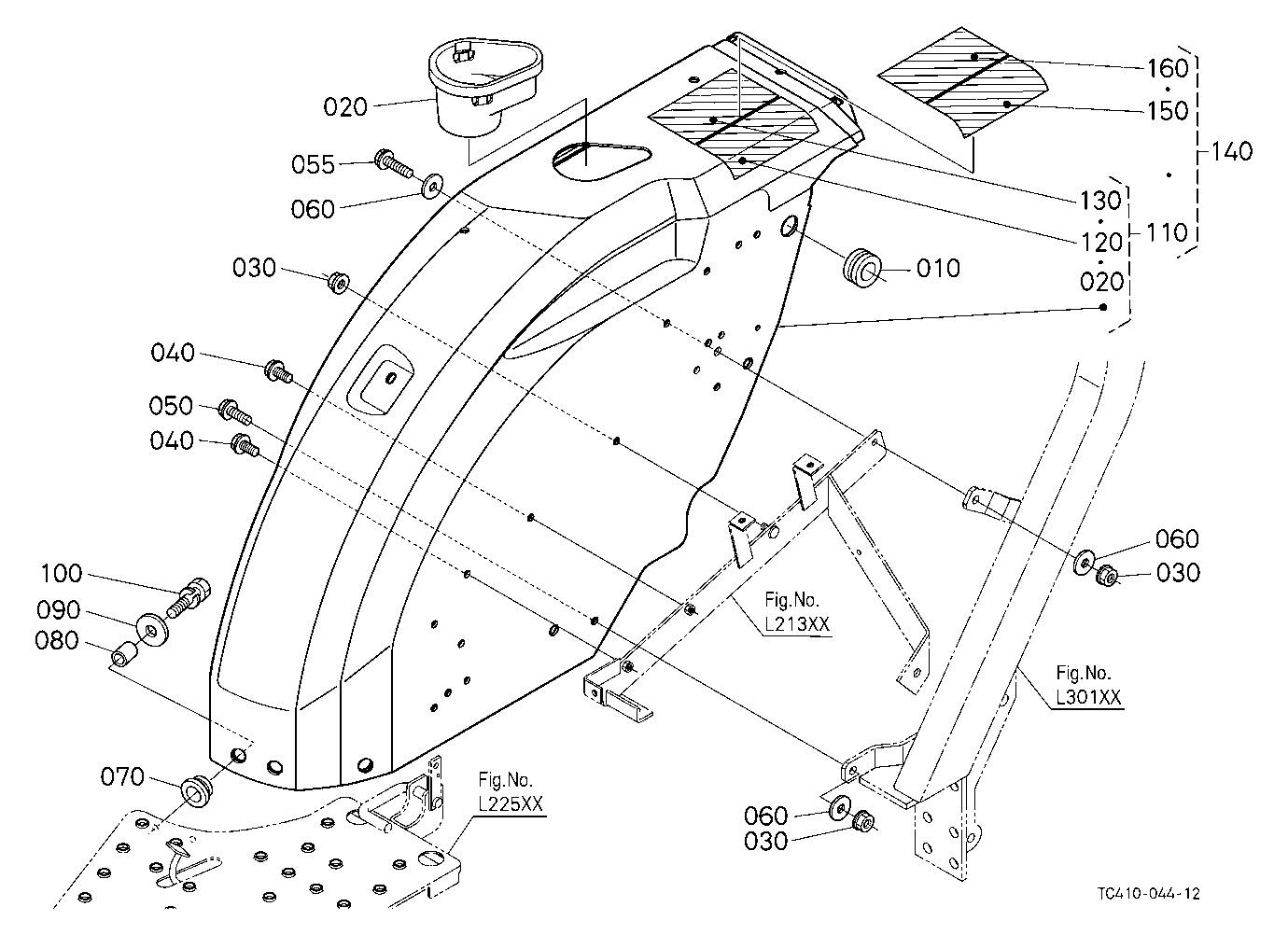 020
055
060
030
040
050
040
100
090
080
070
160
150
140
130
120
110
020
010
060
030
Fig.No.
L213XX
Fig.No.
L301XX
Fig.No.
L225XX
060
030
TC410-044-12