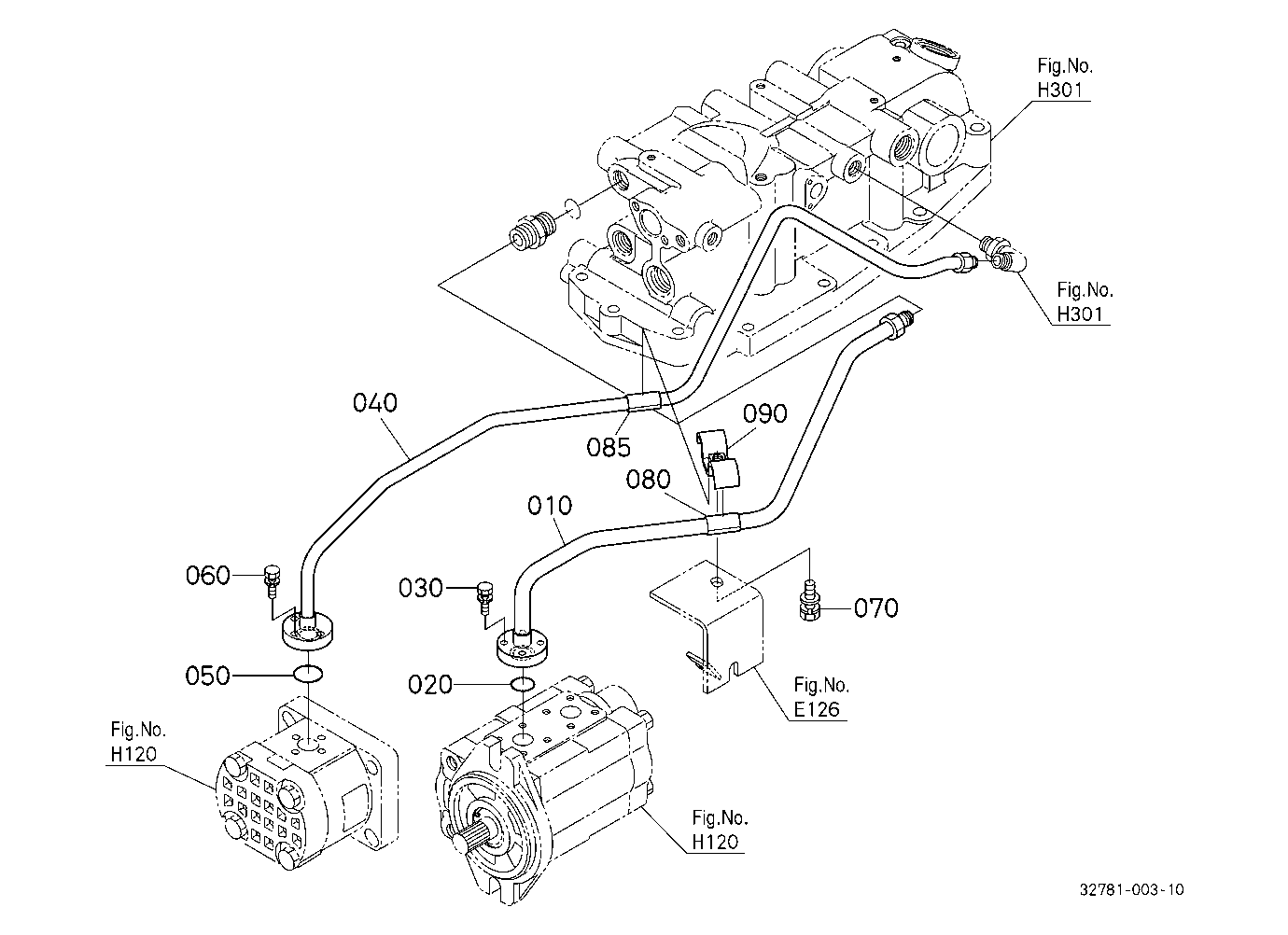 Fig.No.
H301

Fig.No.
H301

040

085

090

080

010

060

030

070

050

020

Fig.No.
E126

Fig.No.
H120

Fig.No.
H120

32781-003-10