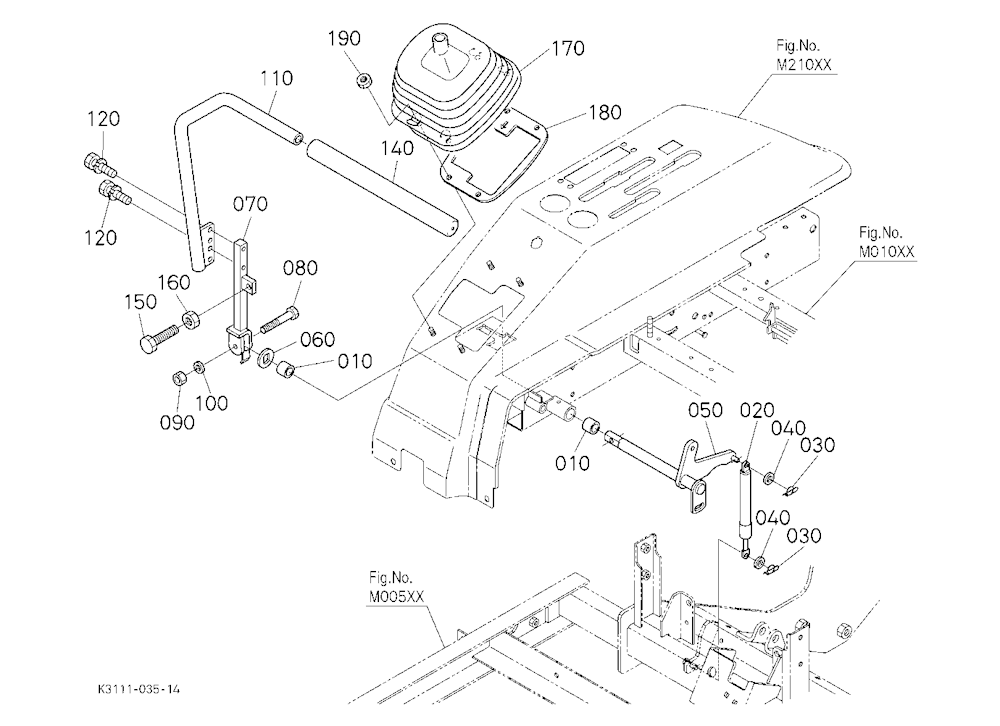 190
170
Fig.No.
M210XX
110
180
120
140
120
070
Fig.No.
M010XX
080
160
150
060
010
100
090
050
020
040
030
010
040
030
Fig.No.
M005XX
K3111-035-14