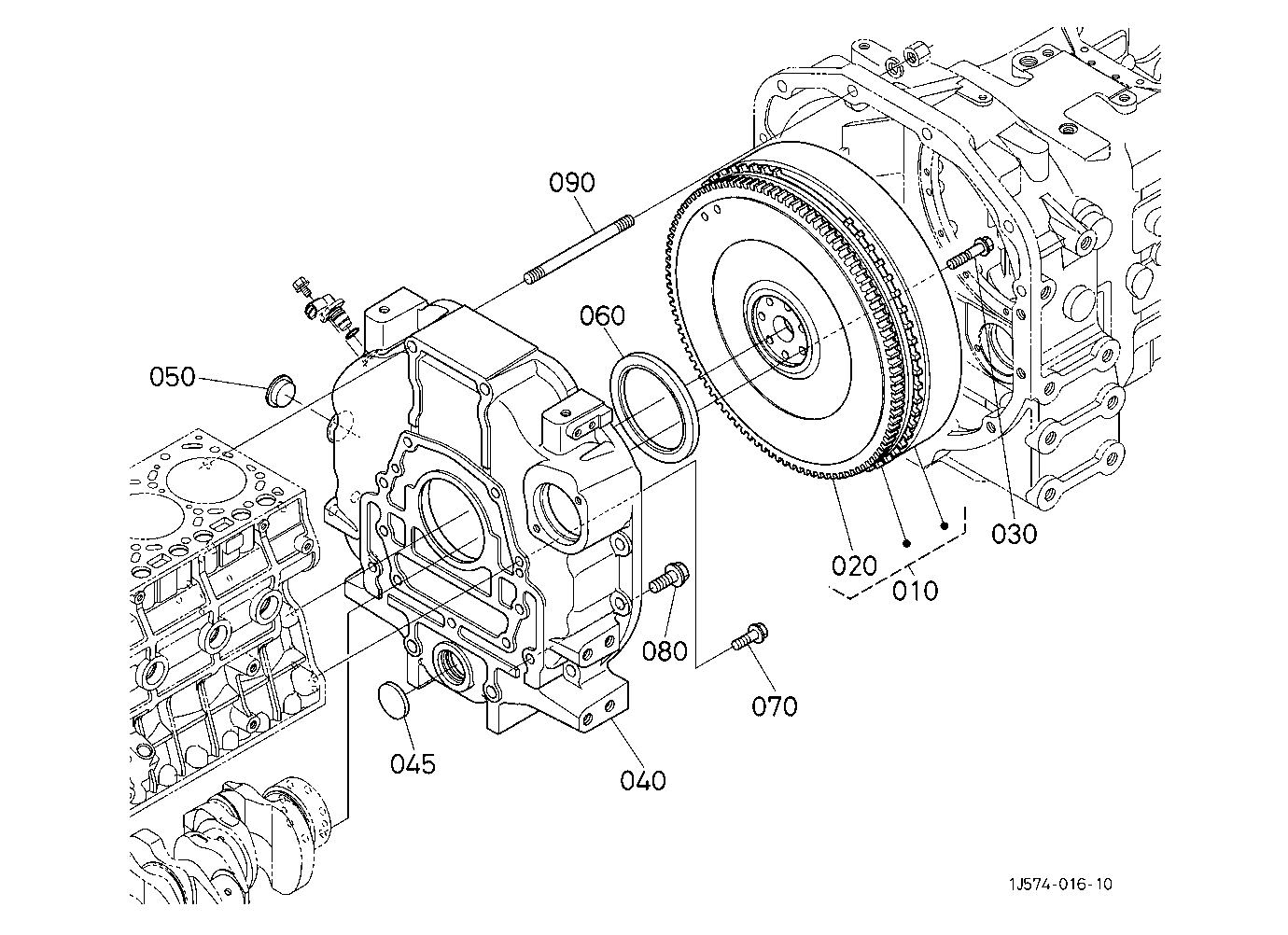 090
060
050
030
020
010
080
070
045
040
1J574-016-10