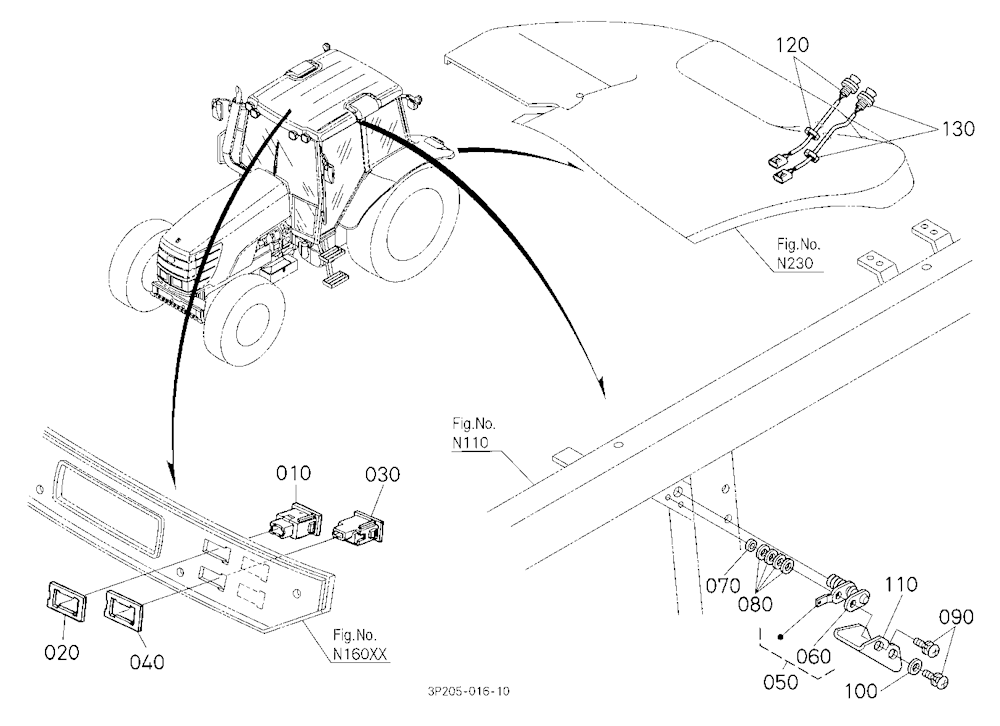 120
130
Fig.No.
N230
Fig.No.
N110
010
030
020
040
Fig.No.
N160XX
070
080
110
090
060
050
100
3P205-016-10