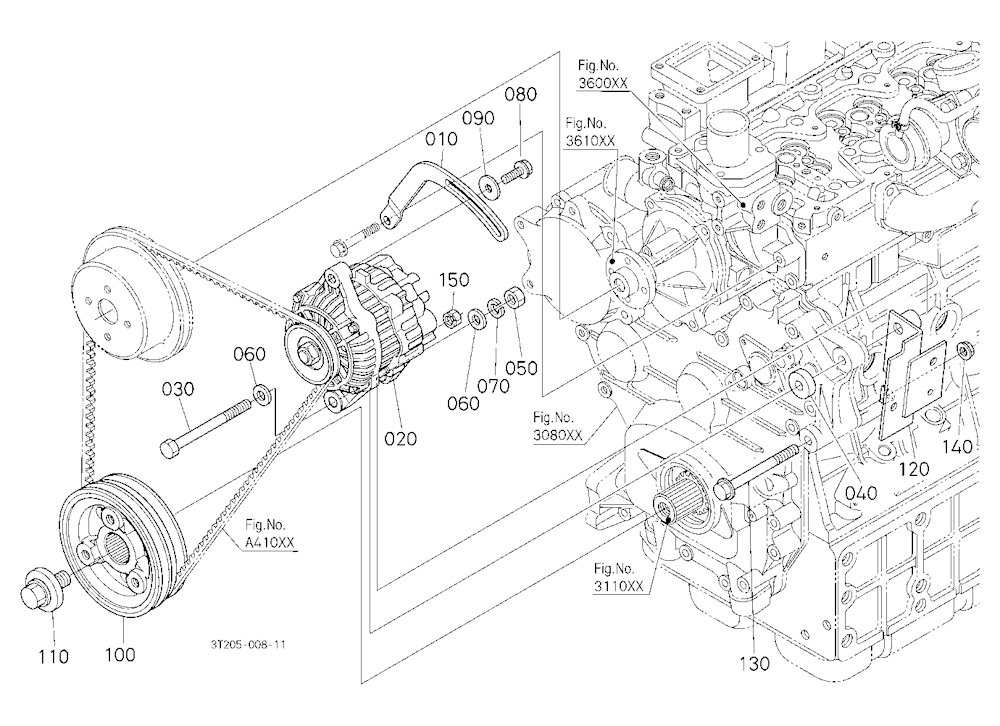 Fig.No.
3600XX

Fig.No.
3610XX

080
090
010
150
060
030
060
070
050
020
Fig.No.
3080XX
140
120
040
Fig.No.
A410XX
Fig.No.
3110XX
110
100
3T205-008-11
130