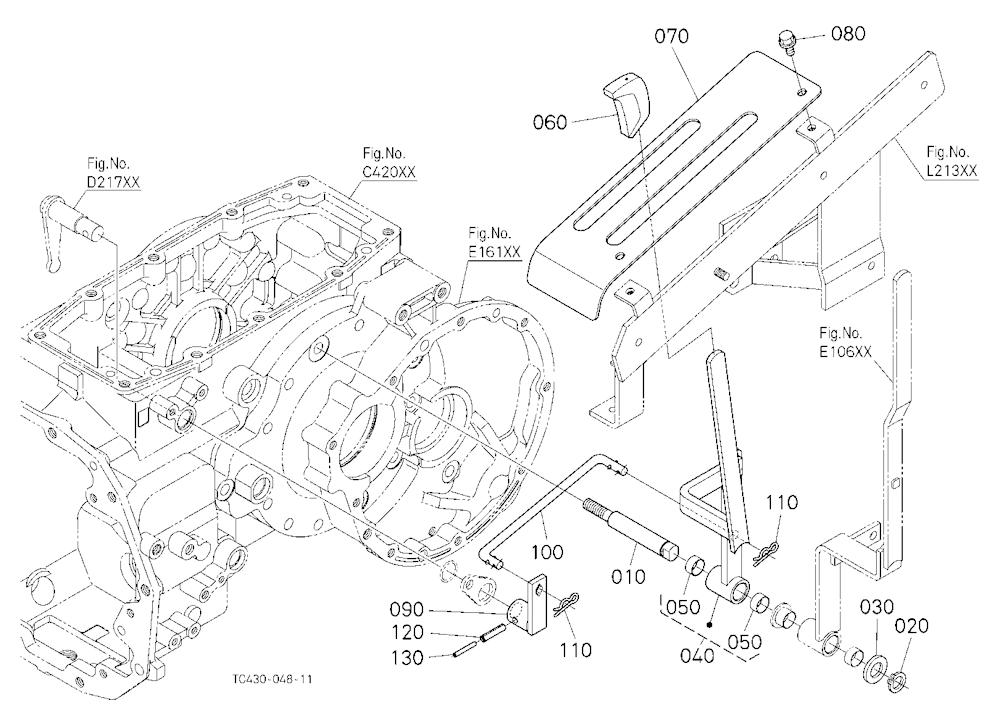 070
080
060
Fig.No. L213XX
Fig.No. D217XX
Fig.No. C420XX
Fig.No. E161XX
Fig.No. E106XX
110
100
010
050
050
040
030
020
090
120
130
110
TC430-048-11