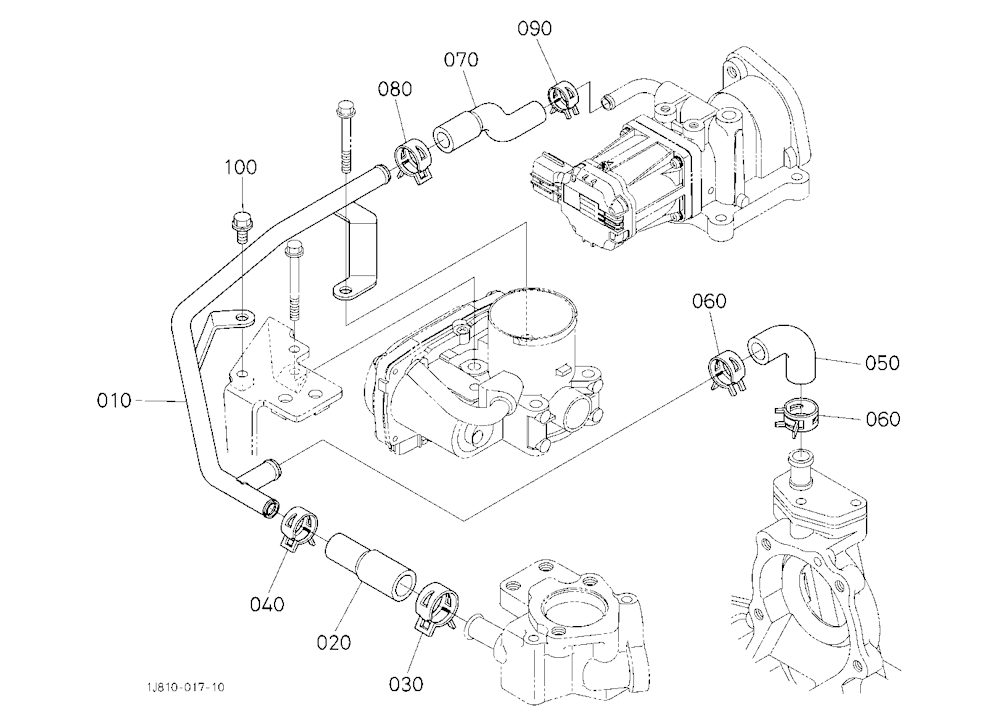 090
070
080
100
060
050
060
010
040
020
030
1J810-017-10