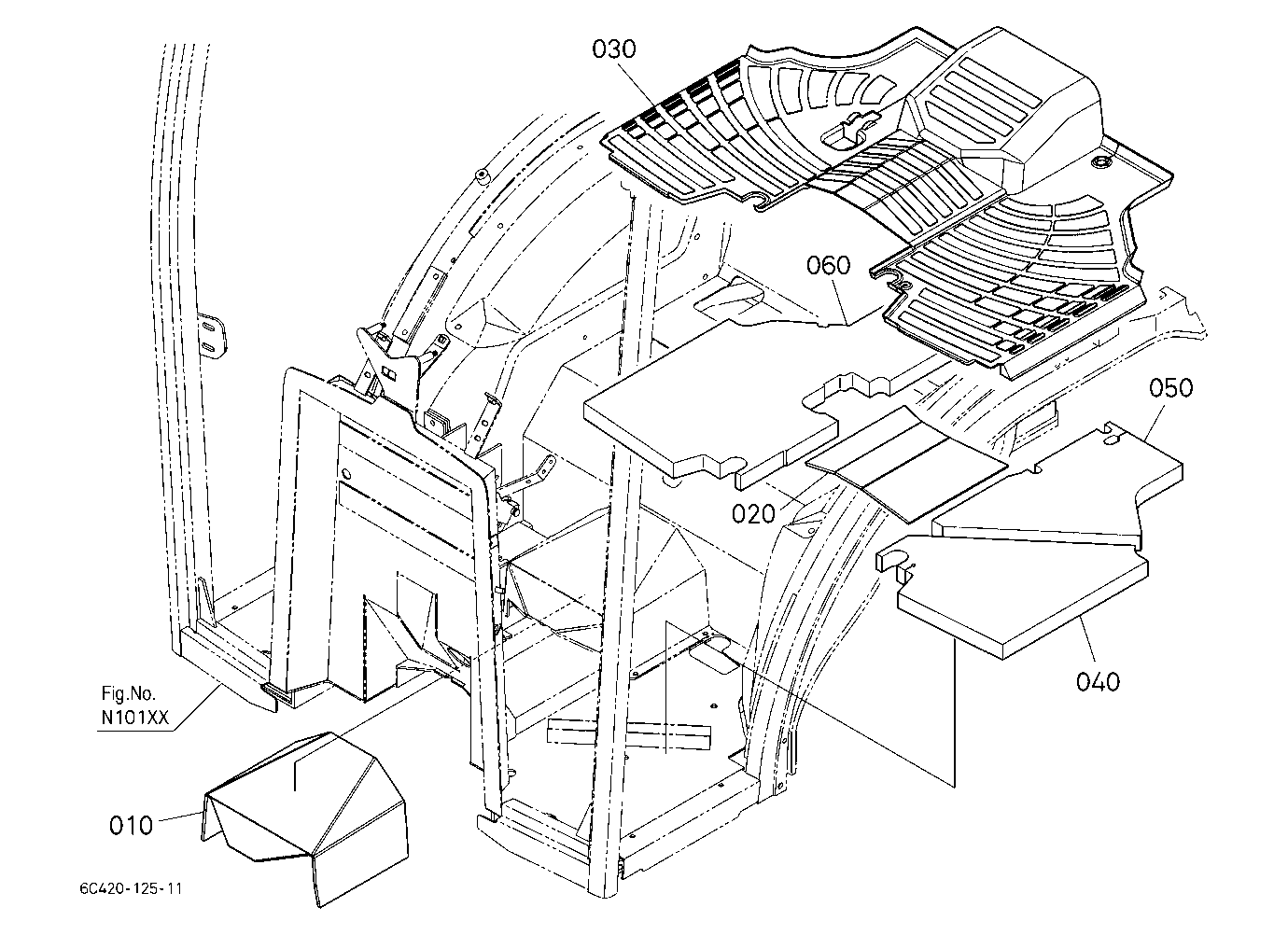 030

060

050

020

040

Fig.No.
N101XX

010

6C420-125-11