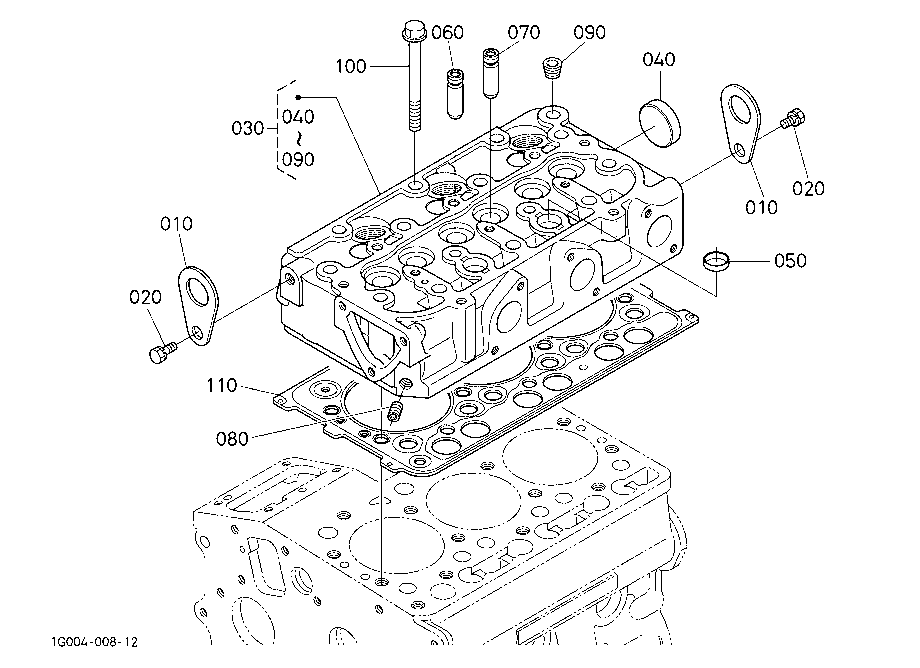 100
060
070
090
040
030
040
~
090
010
020
010
020
050
110
080
1G004-008-12