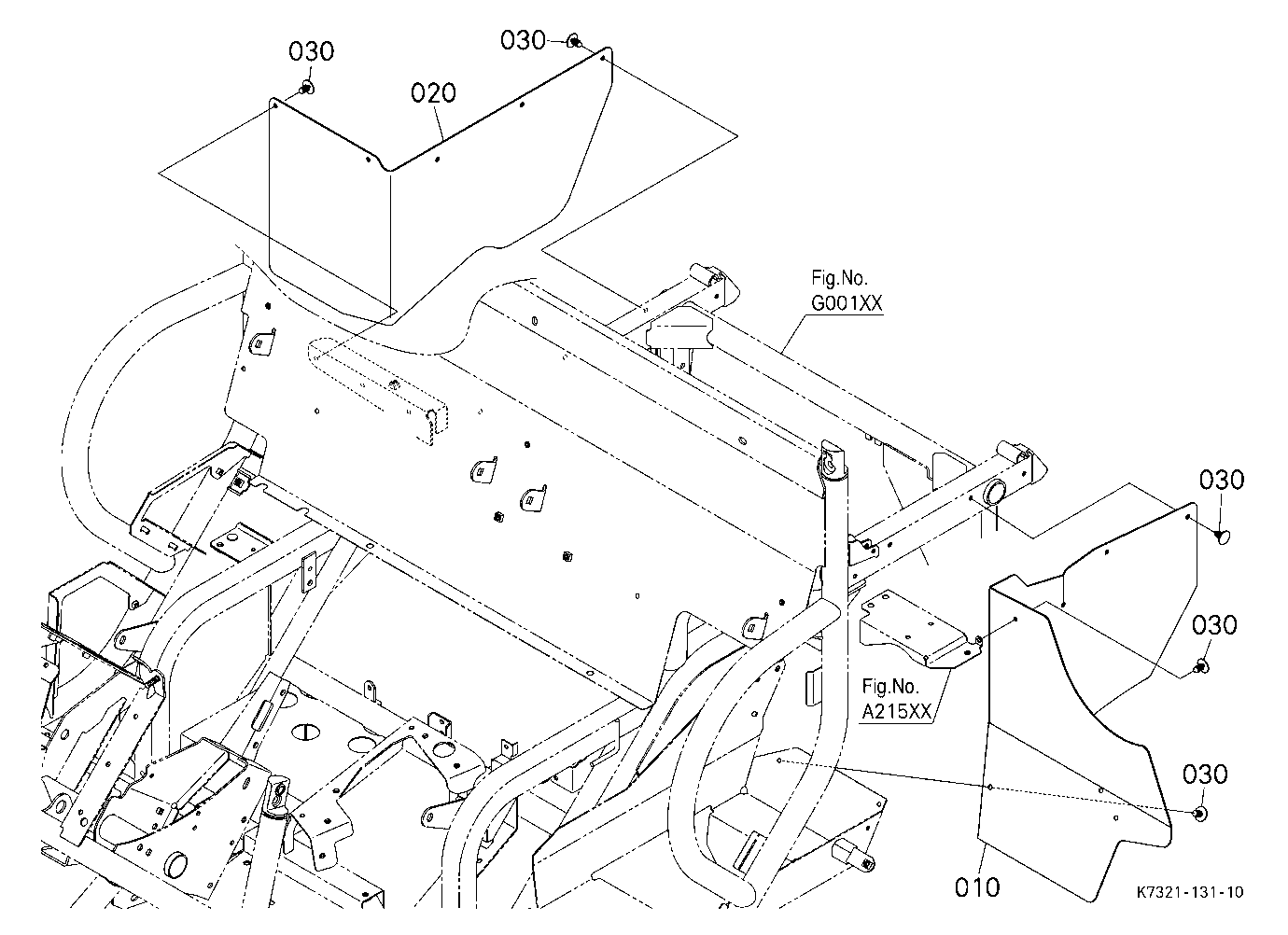 030
030
020
Fig.No.
G001XX
030
030
Fig.No.
A215XX
030
010
K7321-131-10