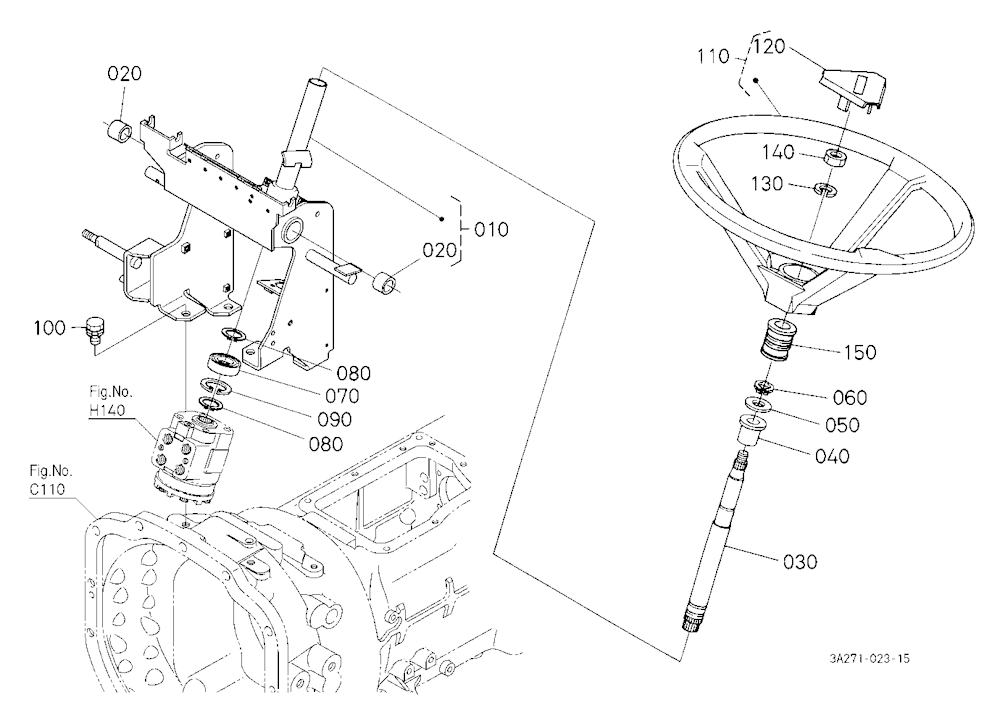 020
010
020
100
080
070
090
080
Fig.No.
H140
Fig.No.
C110
110
120
140
130
150
060
050
040
030
3A271-023-15