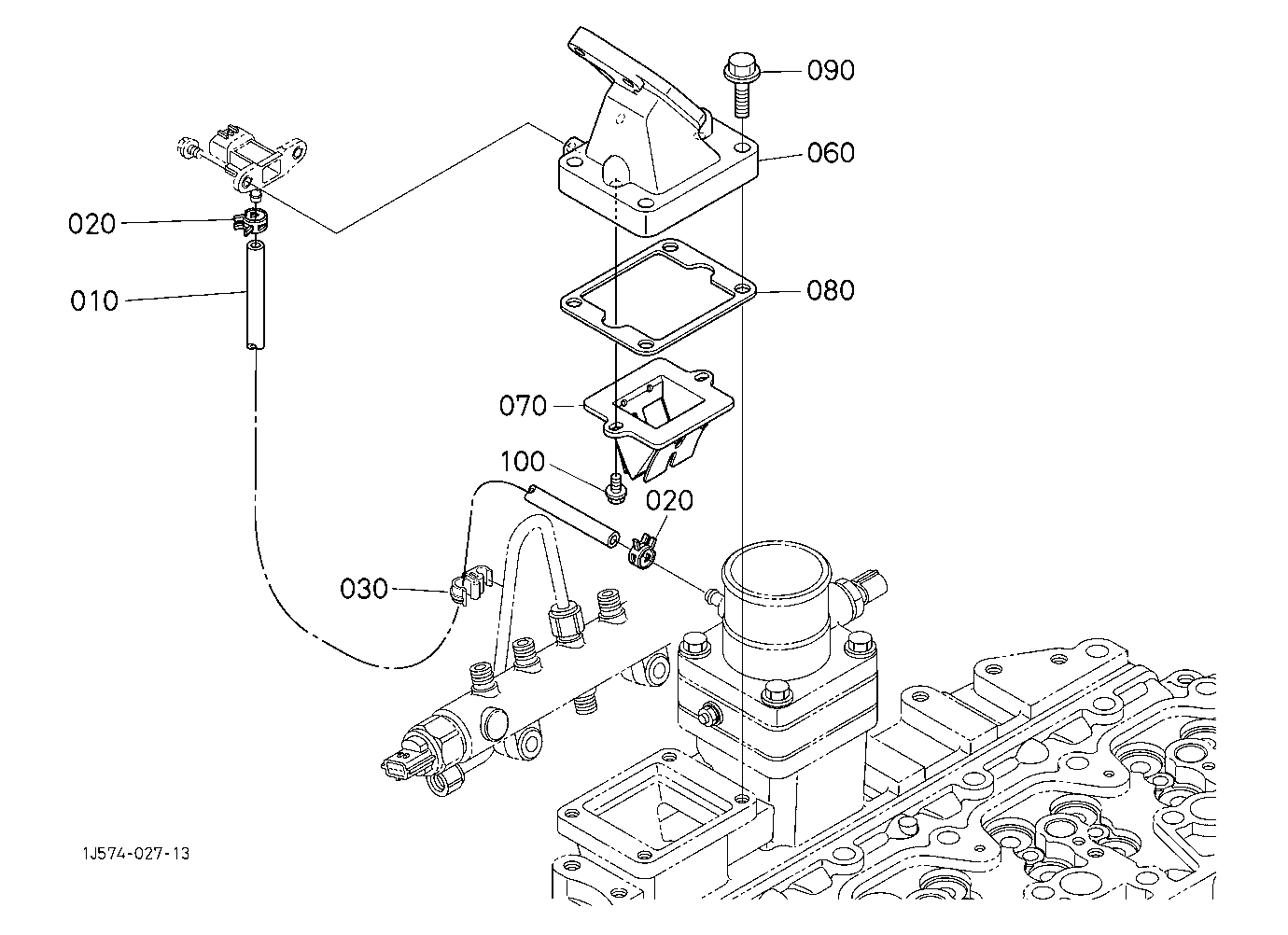 090
060
020
010
080
070
100
020
030
1J574-027-13