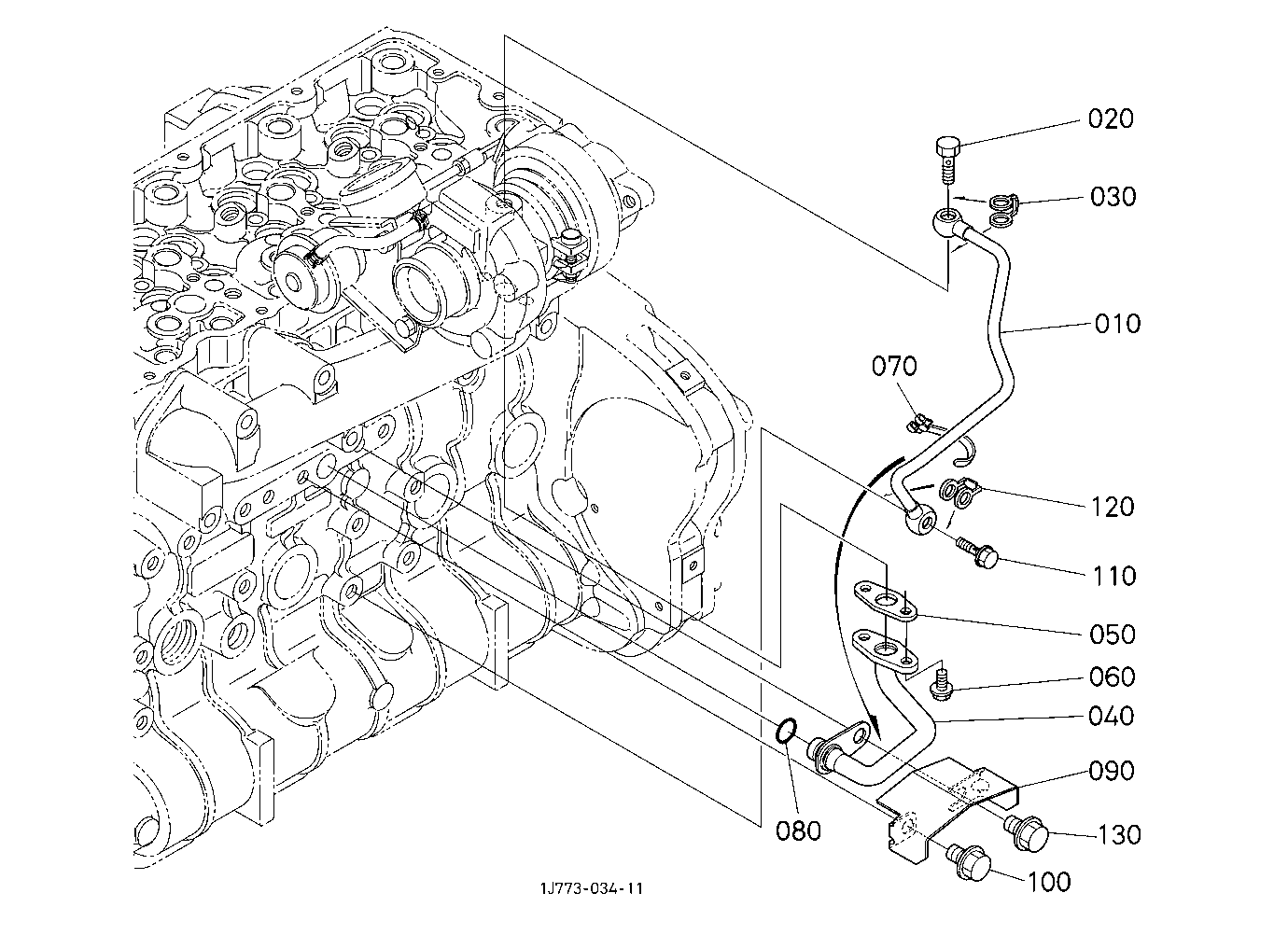 020
030
010
070
120
110
050
060
040
090
080
130
100
1J773-034-11