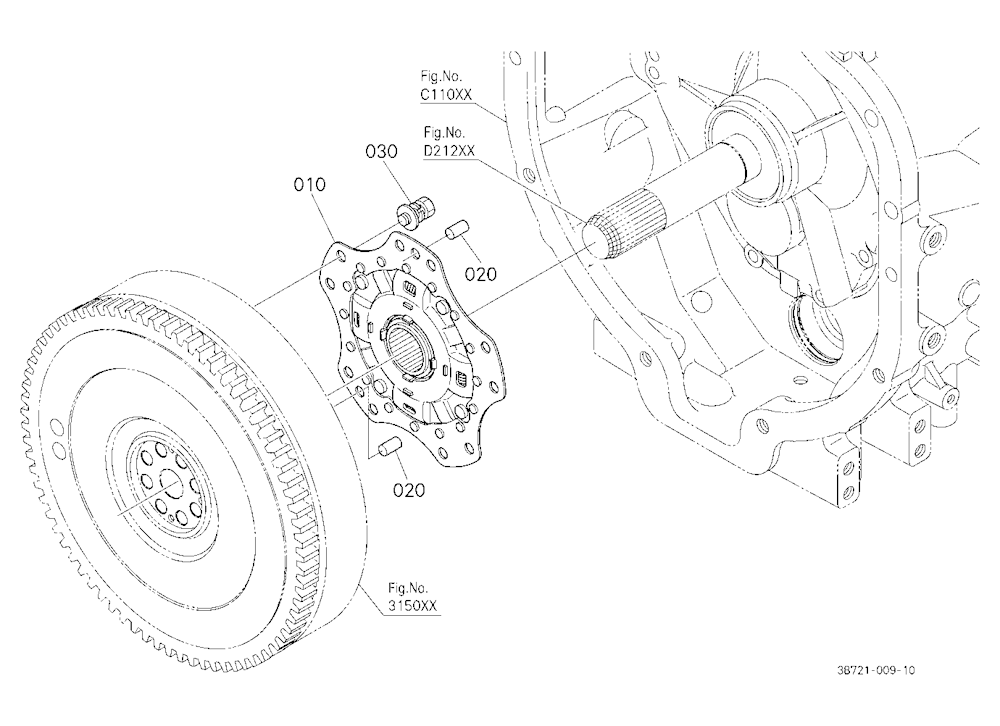 Fig.No.
C110XX

Fig.No.
D212XX

030

010

020

020

Fig.No.
3150XX

3B721-009-10