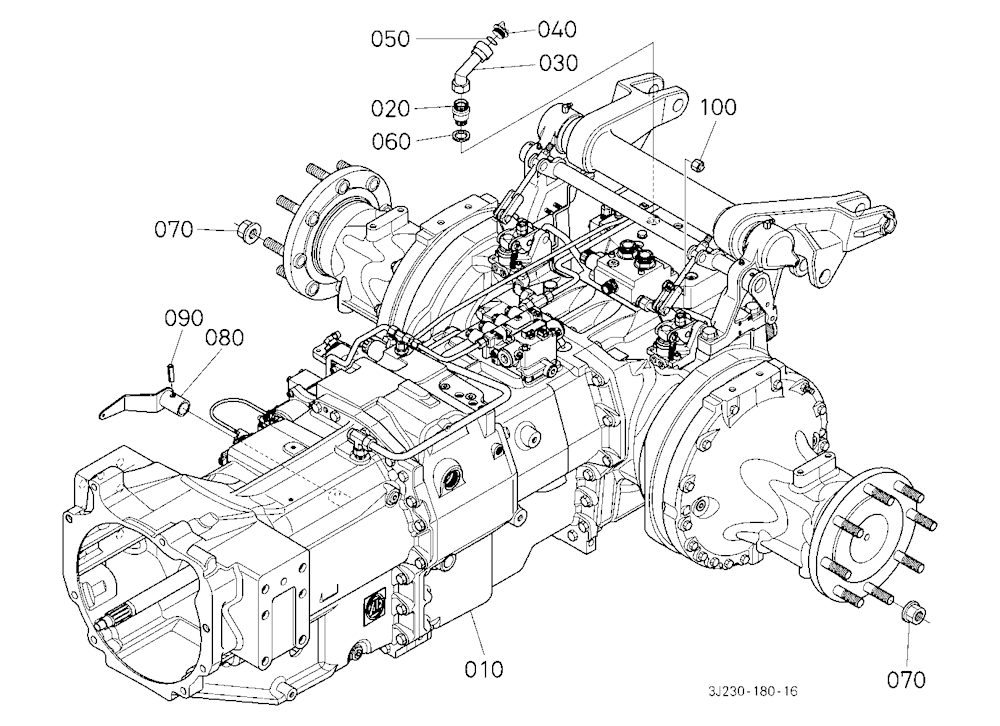 050
040
030
020
060
100
070
090
080
010
070
3J230-180-16