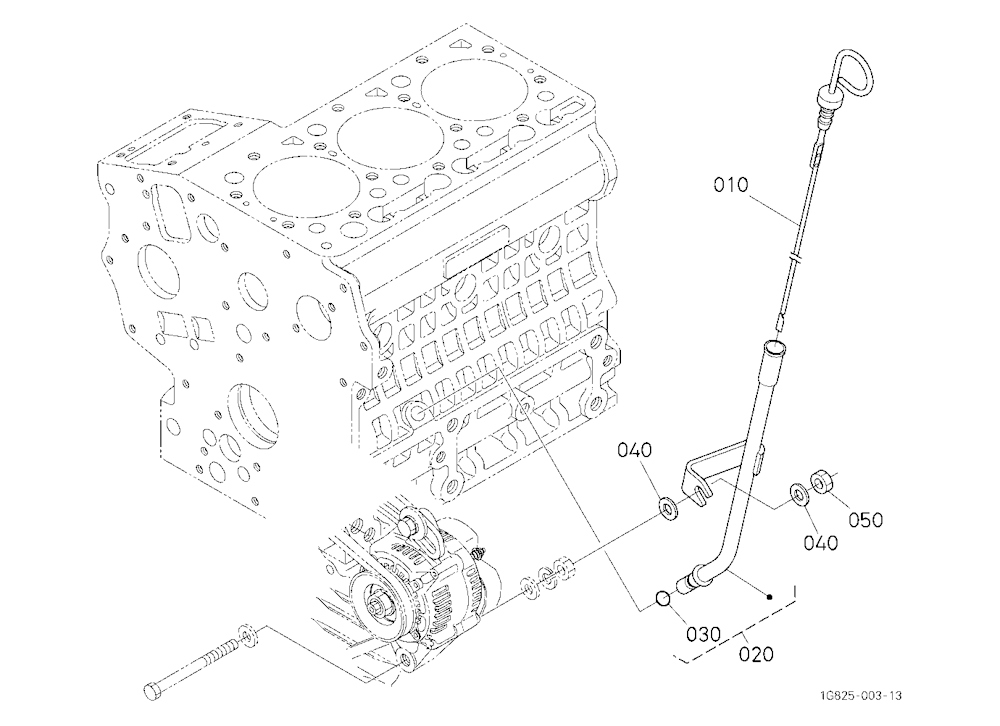 010
040
040
050
030
020
1G825-003-13