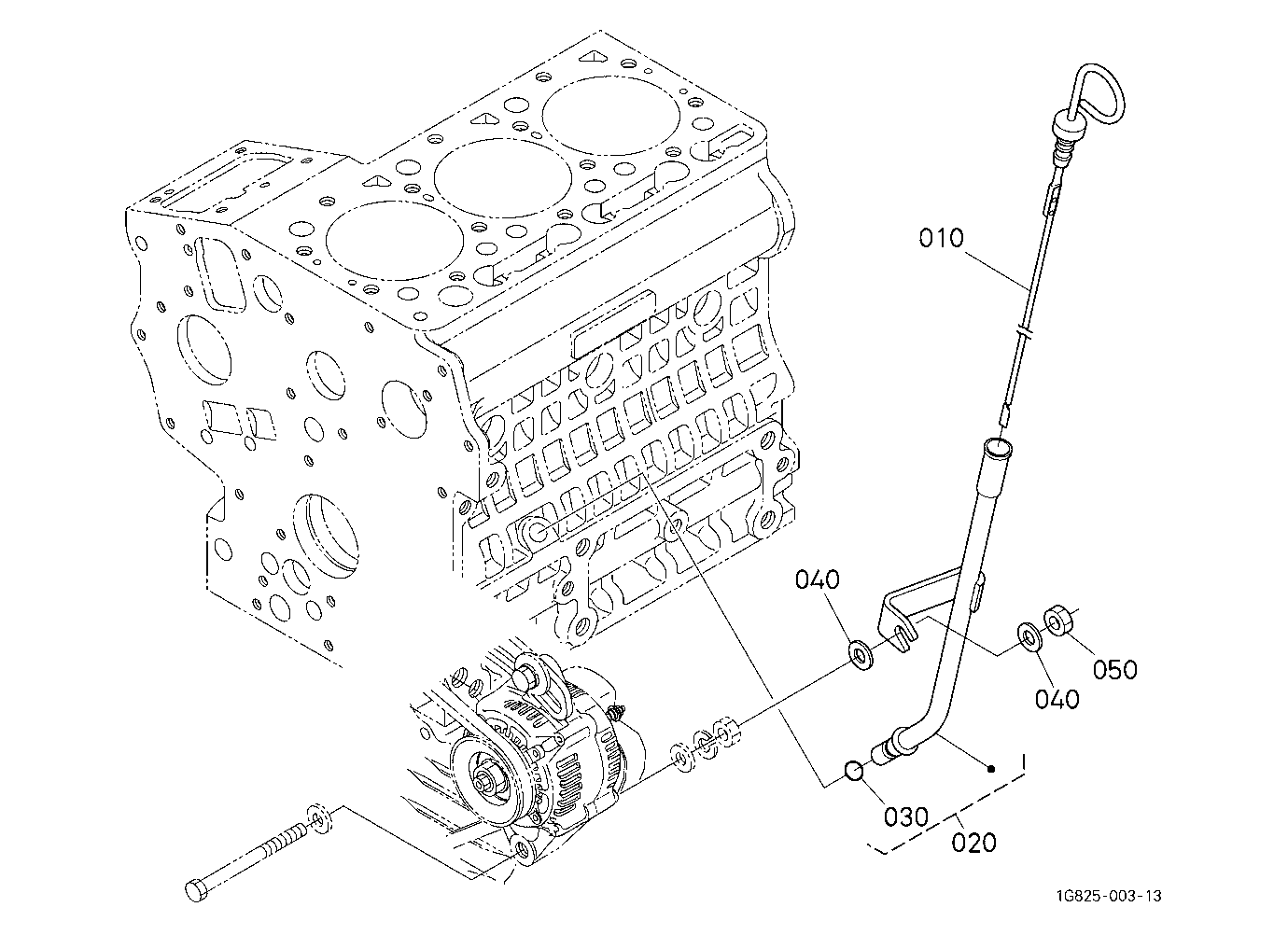 010
040
040
050
030
020
1G825-003-13