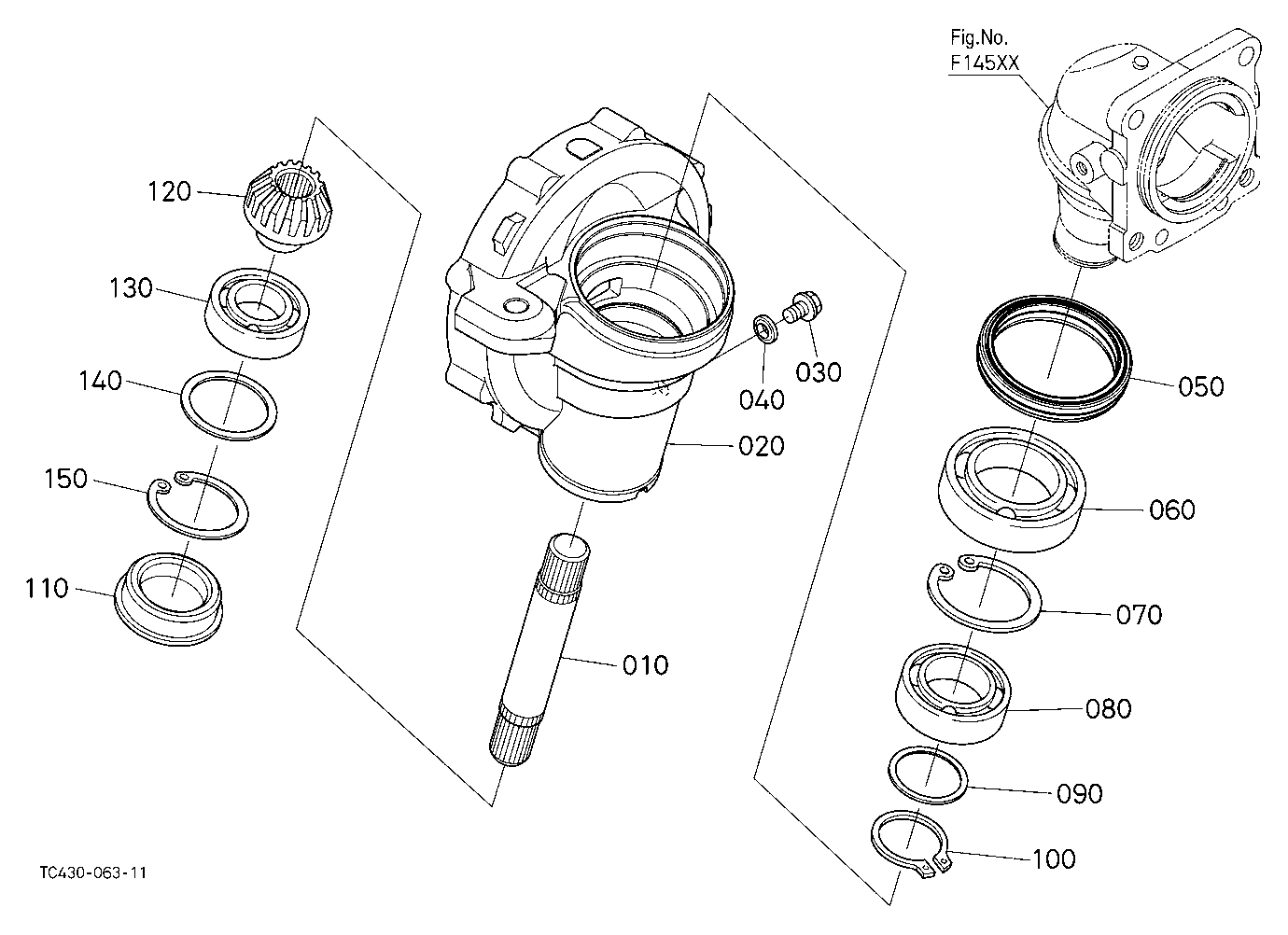 Fig.No.
F145XX

120
130
140
150
110
040
030
020
010
050
060
070
080
090
100

TC430-063-11