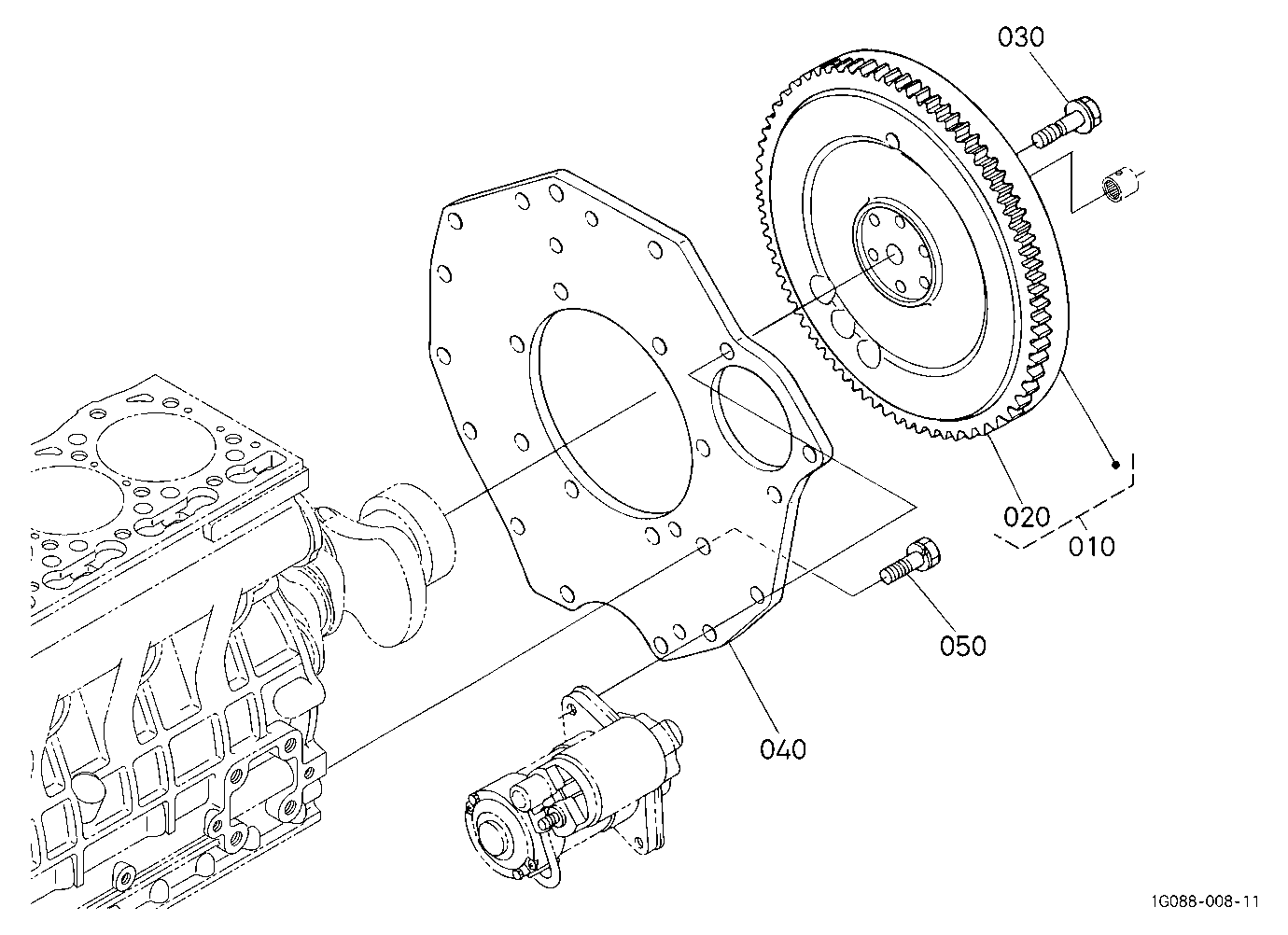 030

020

010

050

040

1G088-008-11