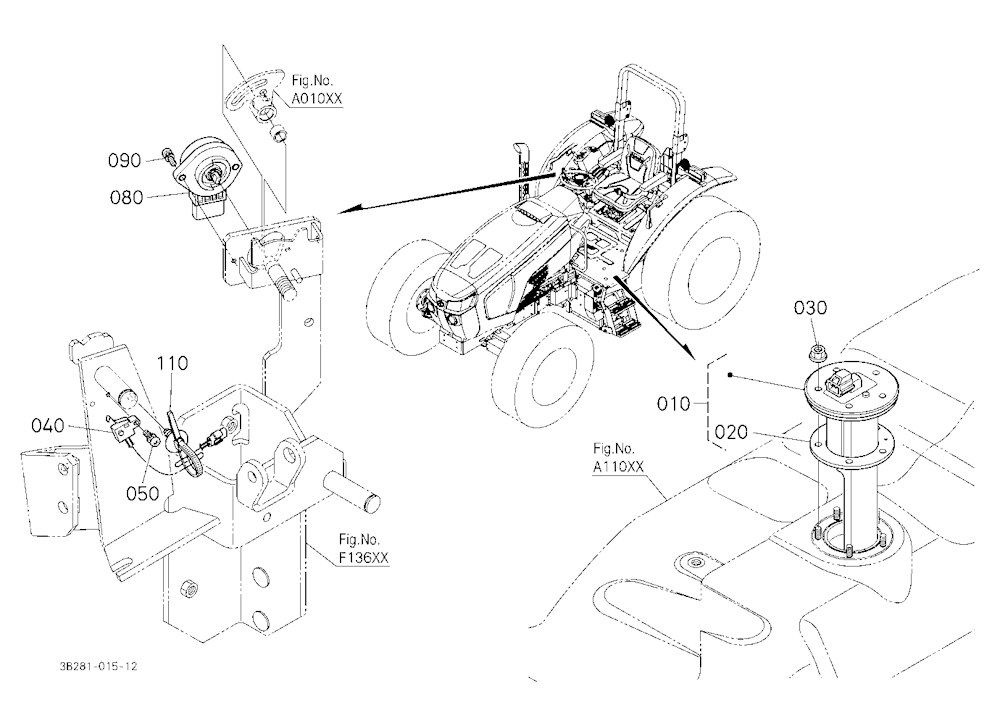 Fig.No.
A010XX

090
080

110
040
050

Fig.No.
F136XX

030
010
020

Fig.No.
A110XX

3B281-015-12