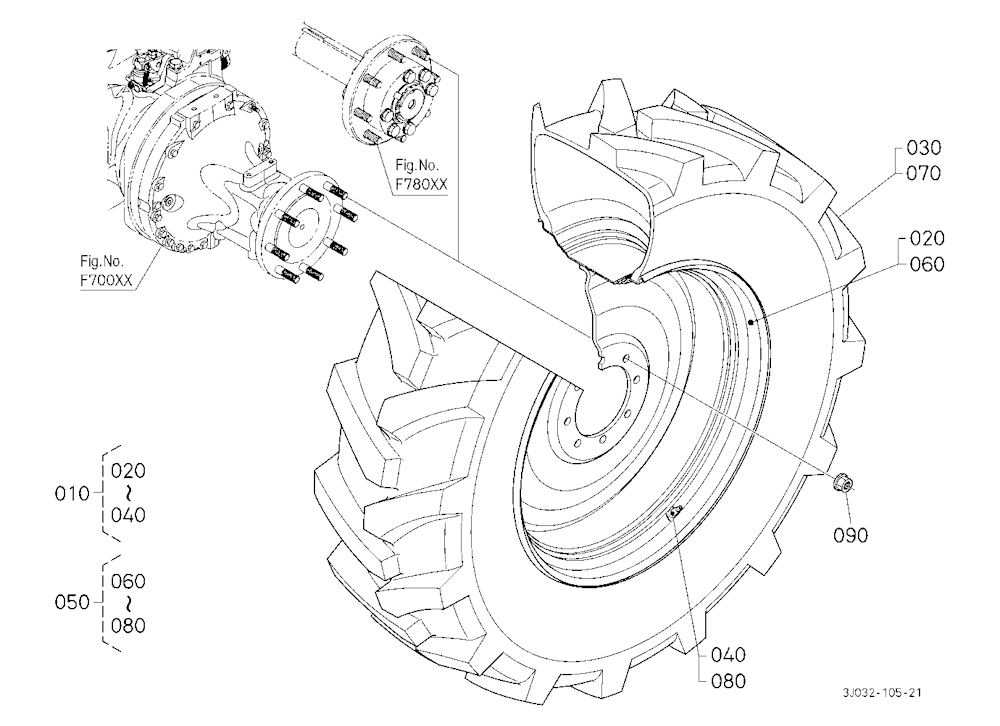 Fig.No.
F780XX

Fig.No.
F700XX

030
070

020
060

010 020 ~ 040

050 060 ~ 080

090

040
080

3J032-105-21