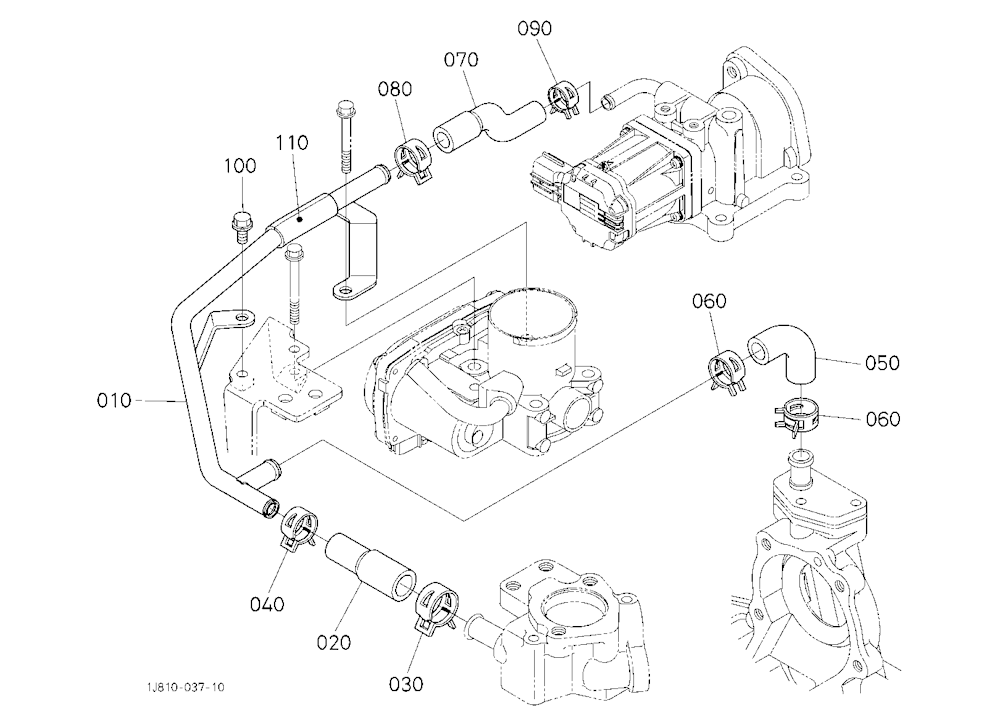 090
070
080
110
100
060
050
060
010
040
020
030
1J810-037-10