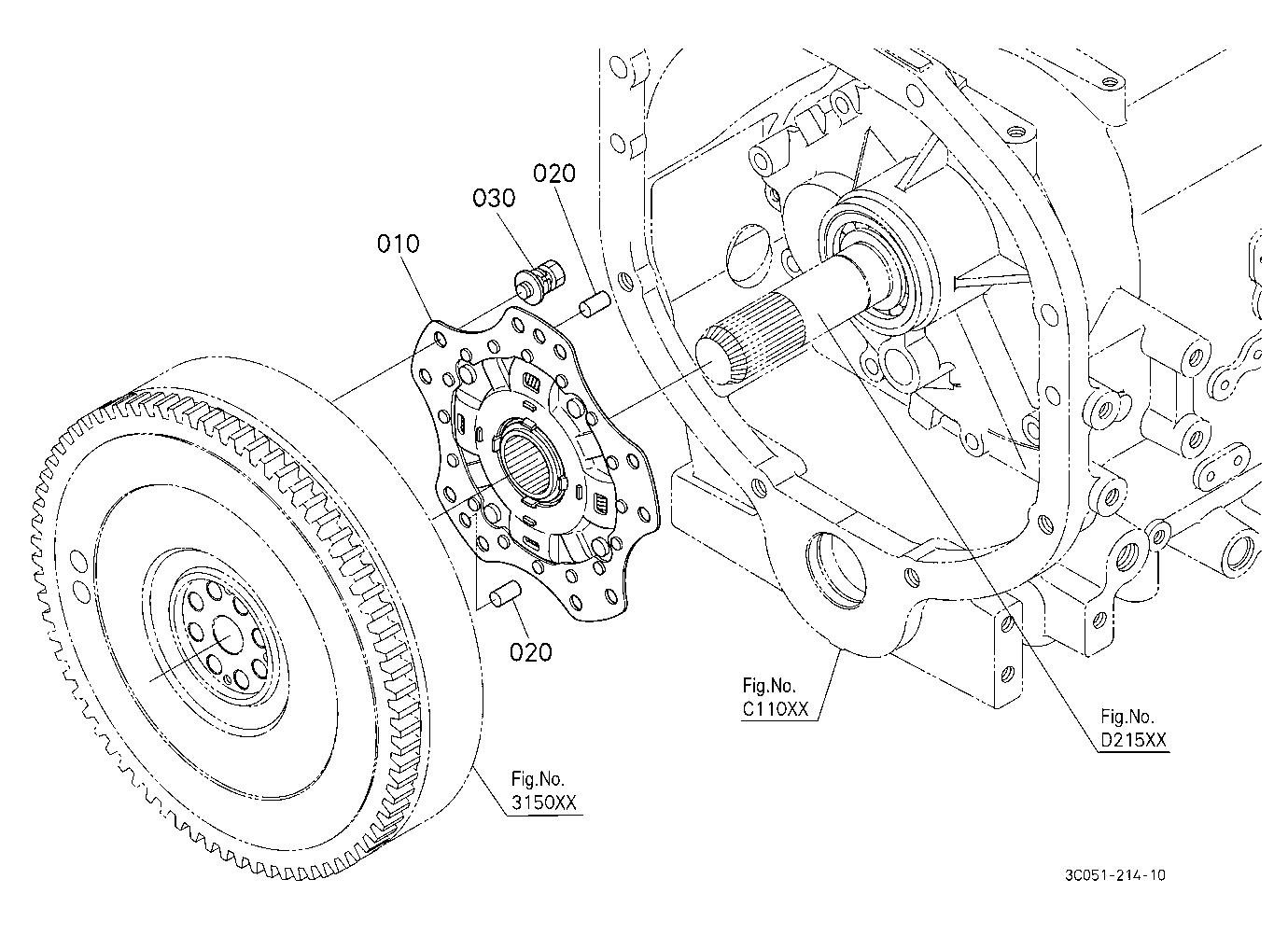 020
030
010
020
Fig.No.
C110XX
Fig.No.
D215XX
Fig.No.
3150XX
3C051-214-10